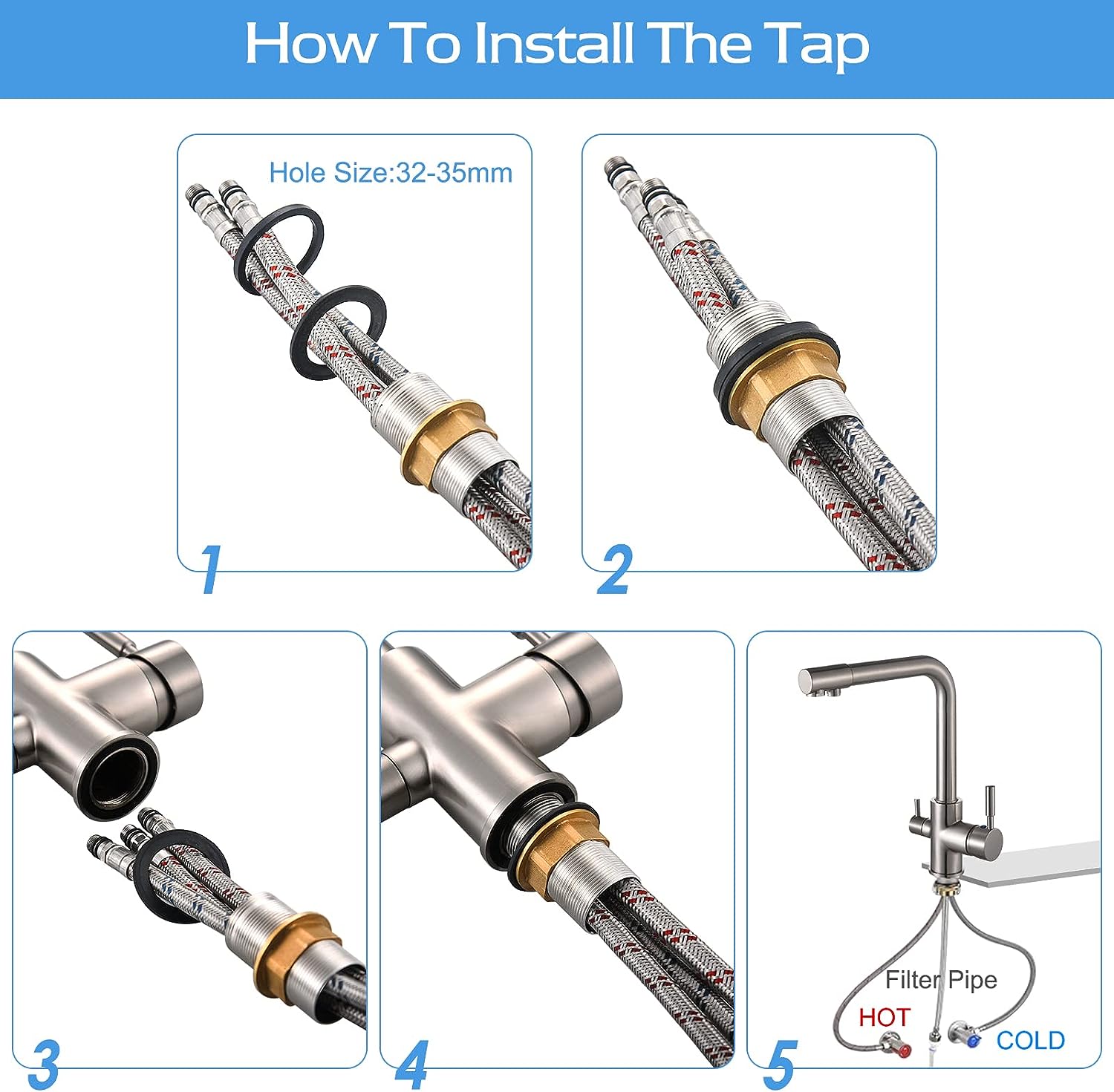 How To Install The Tap

Hole Size:32-35mm

1

2

3

4

Filter Pipe

HOT

COLD

5