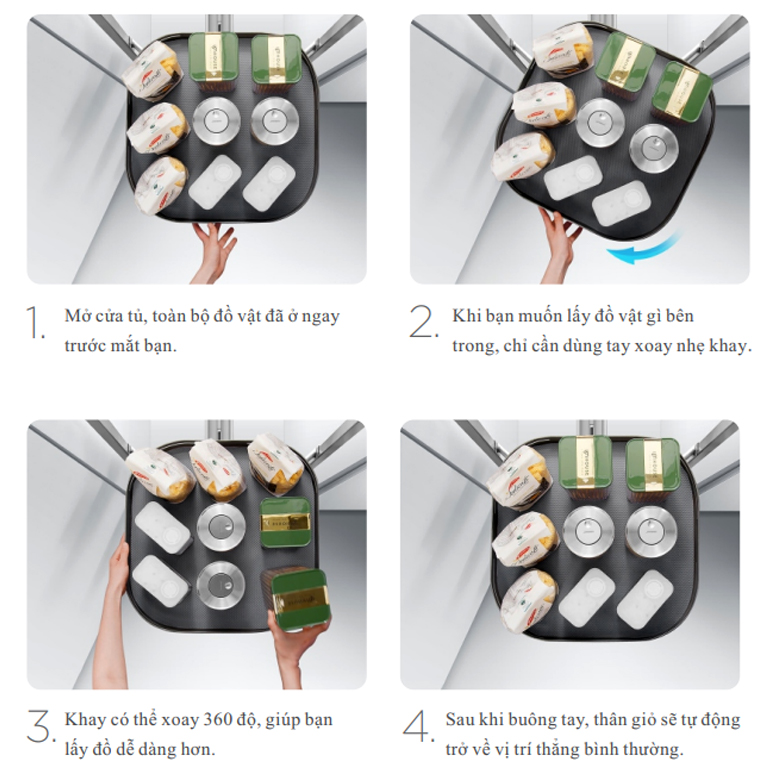 1. Mở cửa tủ, toàn bộ đồ vật đã ở ngay trước mắt bạn.

2. Khi bạn muốn lấy đồ vật gì bên trong, chỉ cần dùng tay xoay nhẹ khay.

3. Khay có thể xoay 360 độ, giúp bạn lấy đồ dễ dàng hơn.

4. Sau khi buông tay, thân giỏ sẽ tự động trở về vị trí thẳng bình thường.