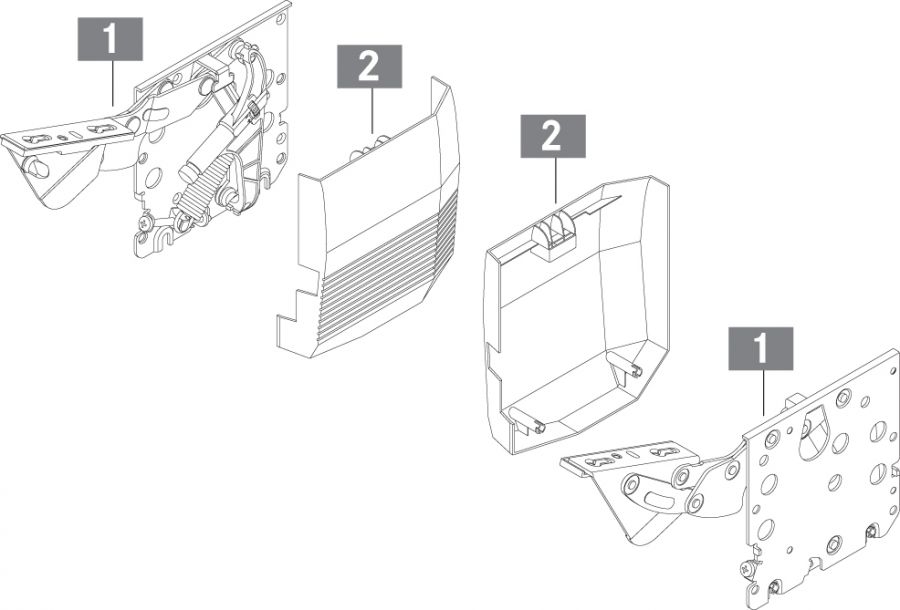 1
2
2
1