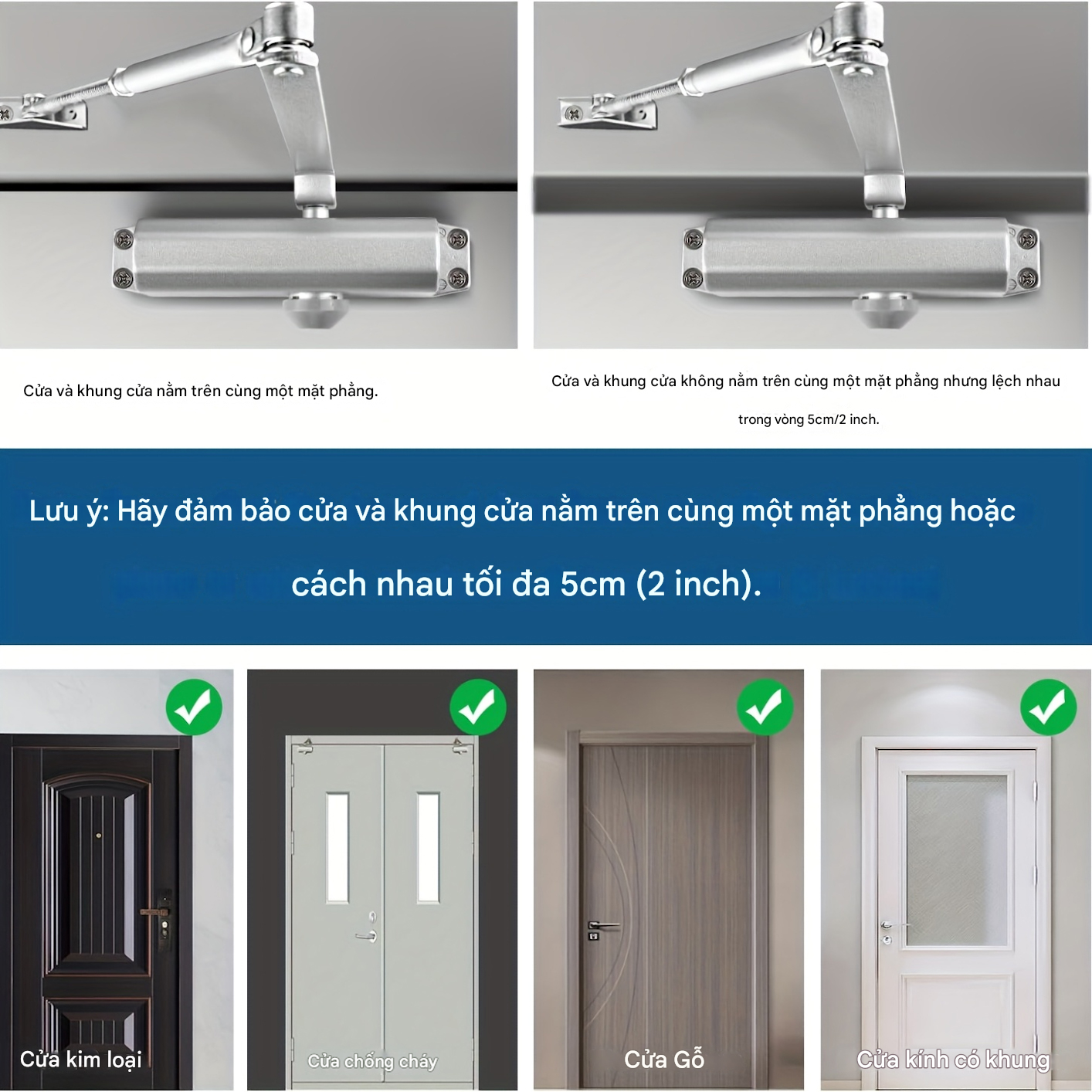 Cửa và khung cửa nằm trên cùng một mặt phẳng.

Cửa và khung cửa không nằm trên cùng một mặt phẳng nhưng lệch nhau trong vòng 5cm/2 inch.

Lưu ý: Hãy đảm bảo cửa và khung cửa nằm trên cùng một mặt phẳng hoặc cách nhau tối đa 5cm (2 inch).

Cửa kim loại

Cửa chống cháy

Cửa Gỗ

Cửa kính có khung