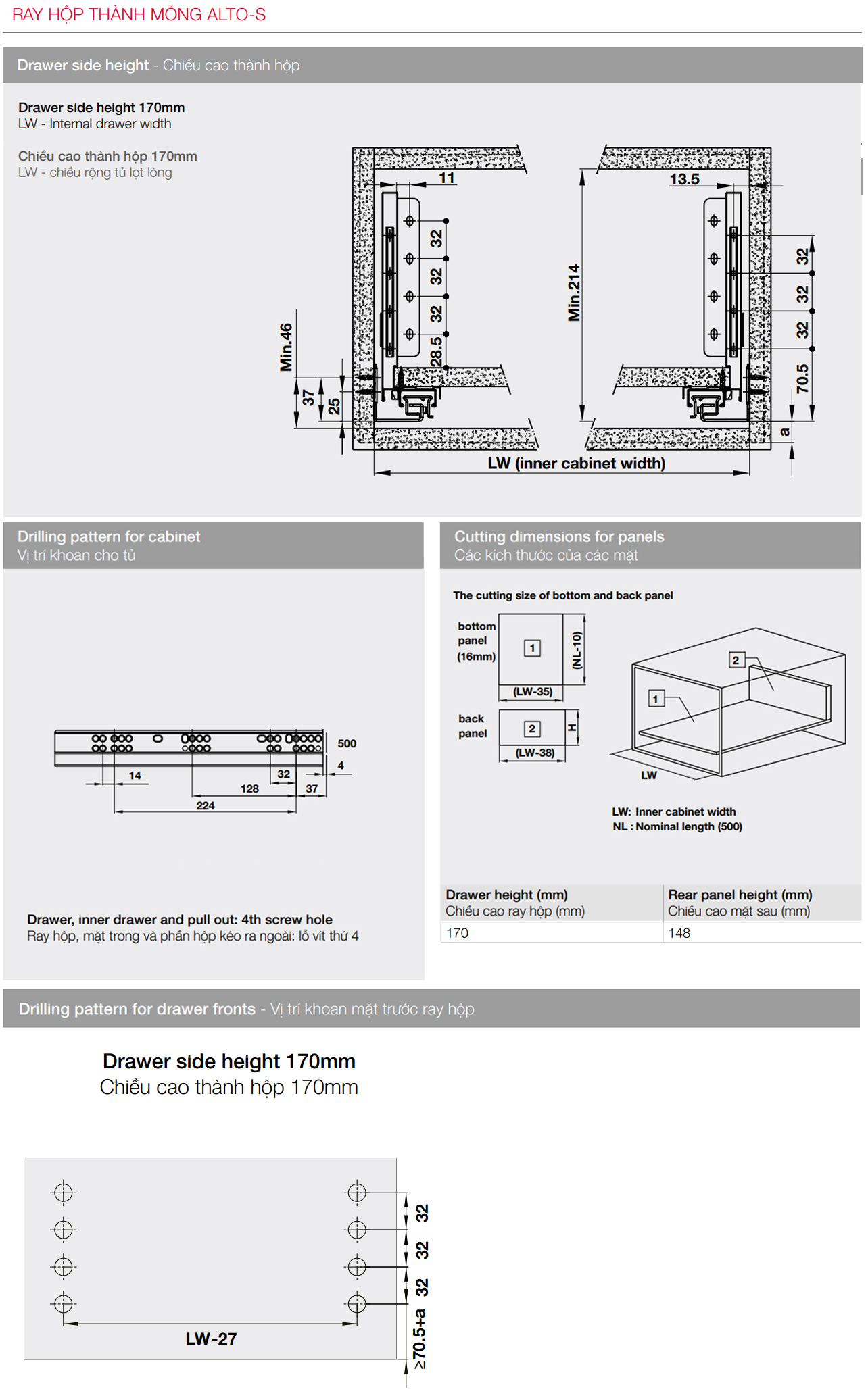 RAY HỘP THÀNH MỎNG ALTO-S

Drawer side height - Chiều cao thành hộp

Drawer side height 170mm
LW - Internal drawer width

Chiều cao thành hộp 170mm
LW - chiều rộng tủ lọt lòng

11
32
32
32
28.5
Min.46
37
25
Min.214
13.5
32
32
32
70.5
a
LW (inner cabinet width)

Drilling pattern for cabinet
Vị trí khoan cho tủ

500
4
14
32
128
37
224

Drawer, inner drawer and pull out: 4th screw hole
Ray hộp, mặt trong và phần hộp kéo ra ngoài: lỗ vít thứ 4

Cutting dimensions for panels
Các kích thước của các mặt

The cutting size of bottom and back panel

bottom panel (16mm)
1
(NL-10)
(LW-35)
back panel
2
H
(LW-38)
2
1
LW

LW: Inner cabinet width
NL : Nominal length (500)

| Drawer height (mm) Chiều cao ray hộp (mm) | Rear panel height (mm) Chiều cao mặt sau (mm) |
|---|---|
| 170 | 148 |

Drilling pattern for drawer fronts - Vị trí khoan mặt trước ray hộp

Drawer side height 170mm
Chiều cao thành hộp 170mm

32
32
32
≥70.5+a
LW-27