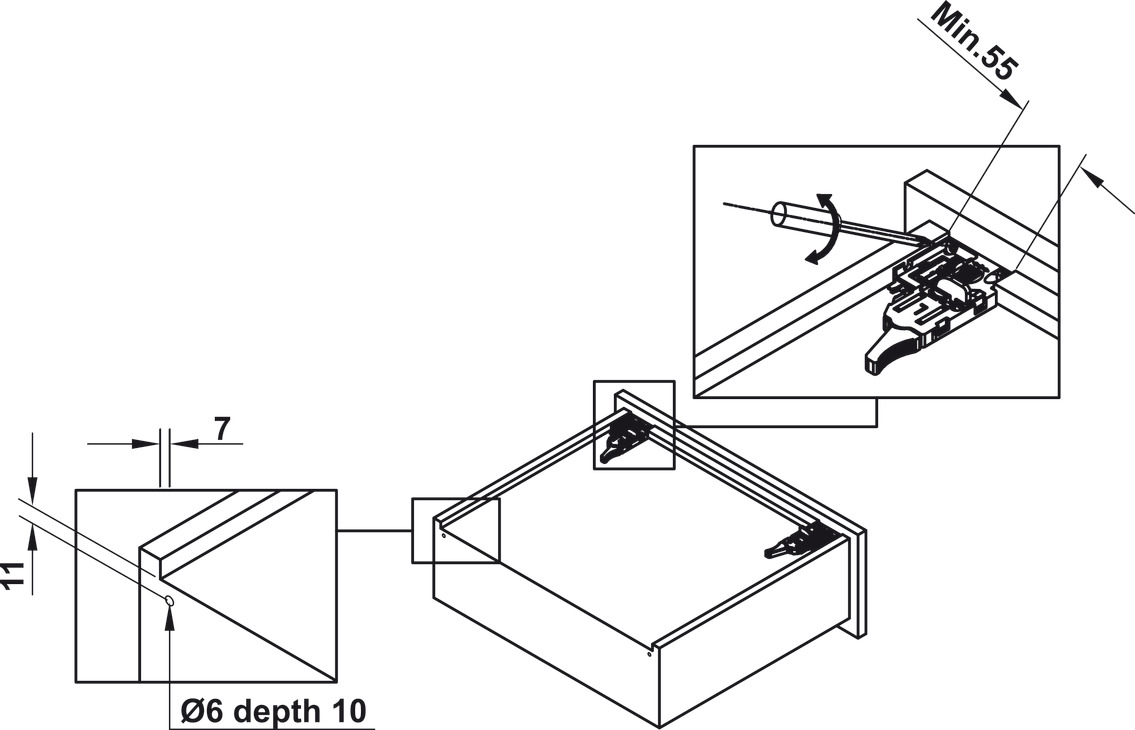 Min.55

7

11

Ø6 depth 10