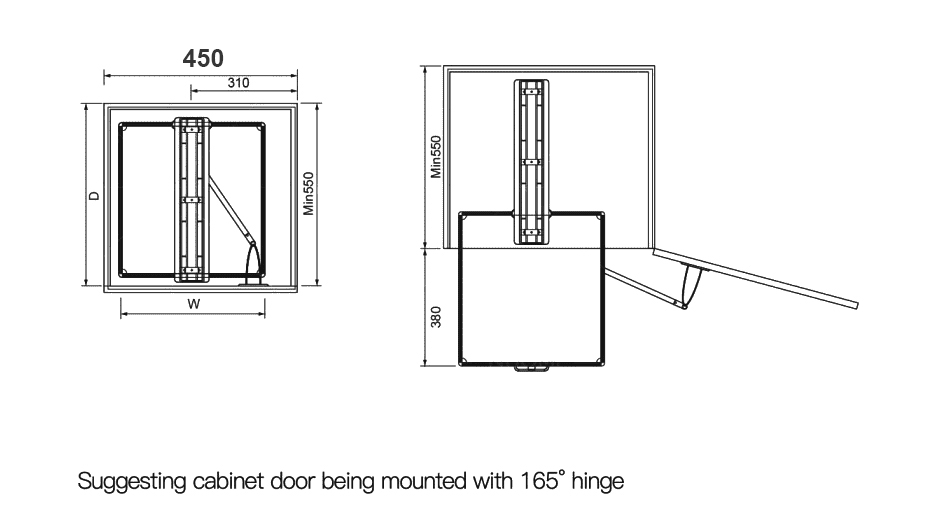 450

310

D

Min550

W

Min550

380

Suggesting cabinet door being mounted with 165° hinge