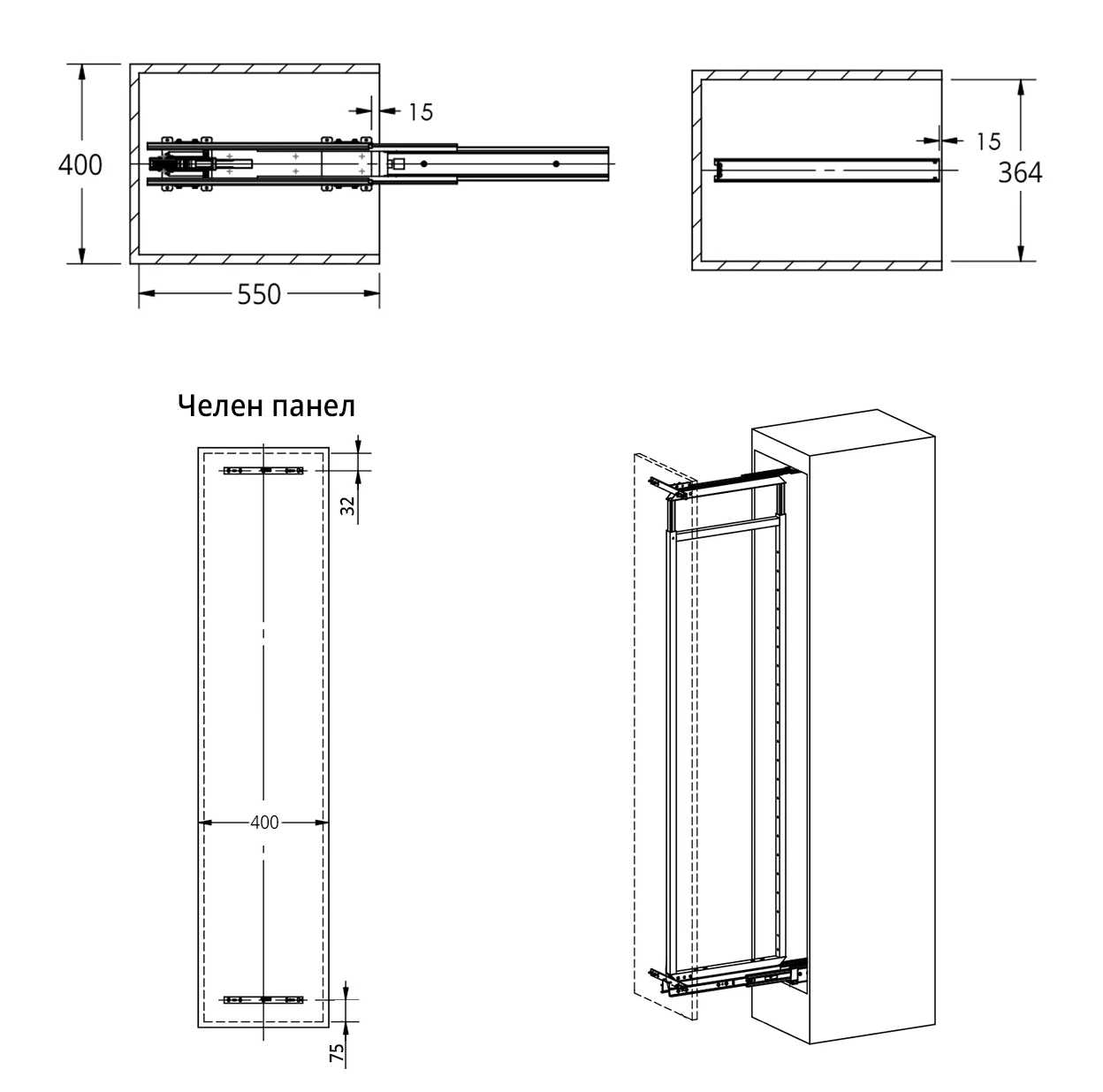 400
15
550
15
364
Челен панел
32
400
75