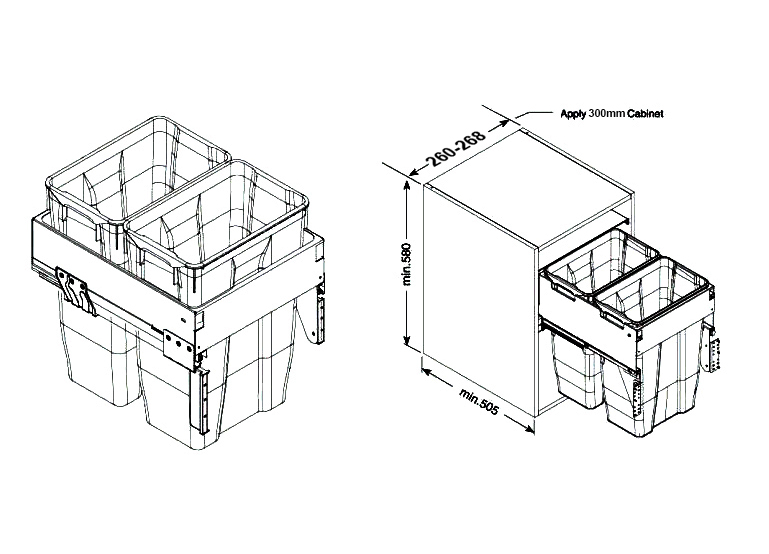 Apply 300mm Cabinet

260-268

min.580

min.505