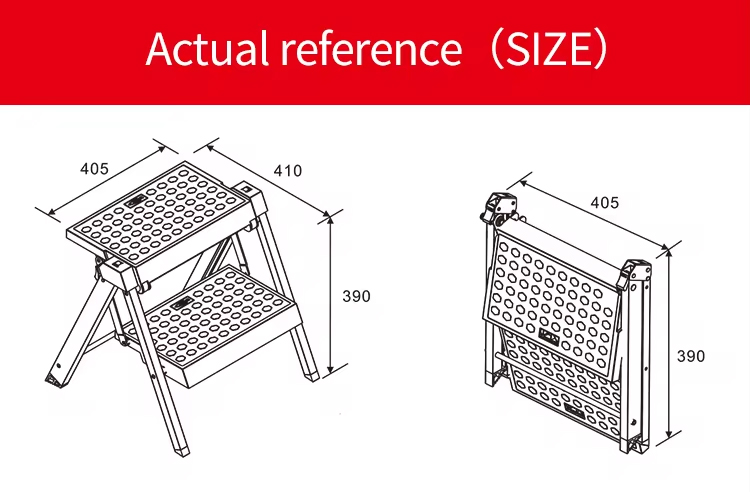 Actual reference（SIZE）

405

410

390

405

390