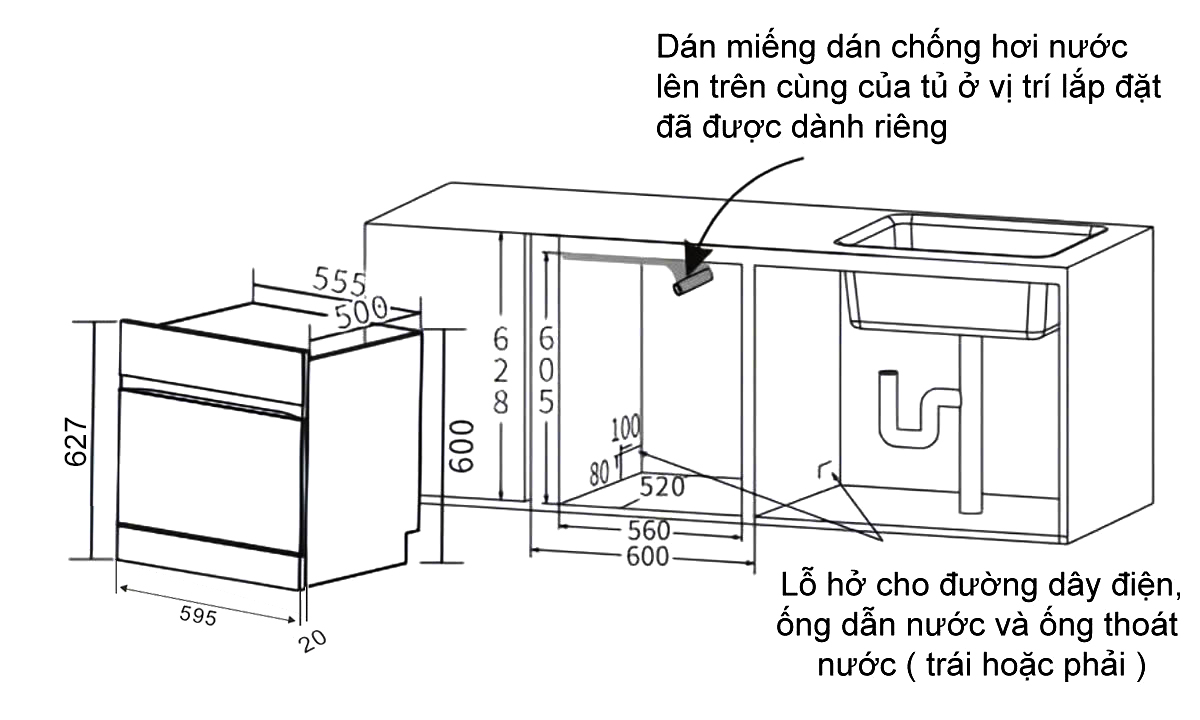 Dán miếng dán chống hơi nước lên trên cùng của tủ ở vị trí lắp đặt đã được dành riêng

555
500
627
600
595
20
628
605
100
80
520
560
600

Lỗ hở cho đường dây điện, ống dẫn nước và ống thoát nước ( trái hoặc phải )