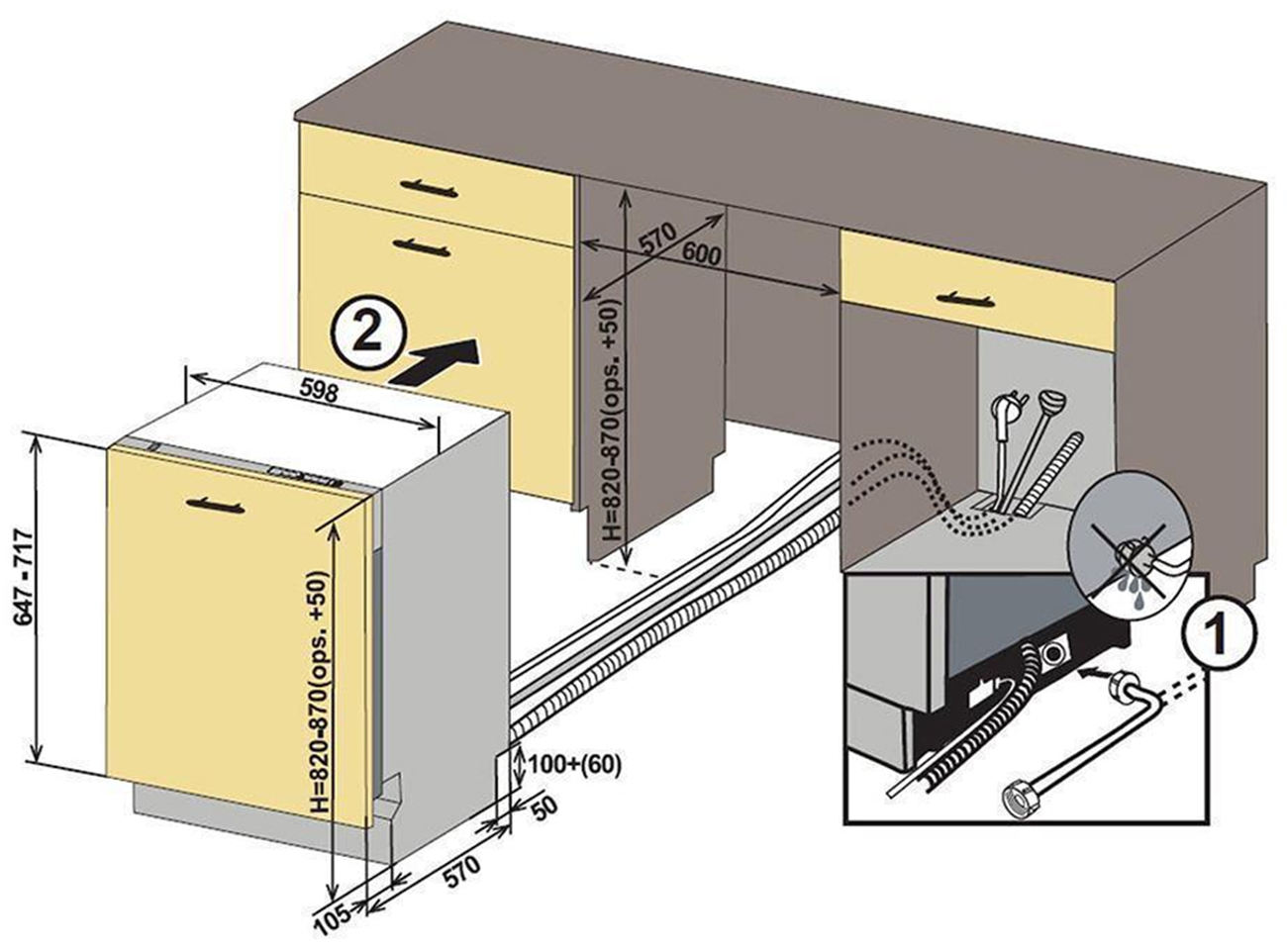 570
600
H=820-870(ops. +50)
2
598
647 - 717
H=820-870(ops. +50)
100+(60)
50
570
105
1