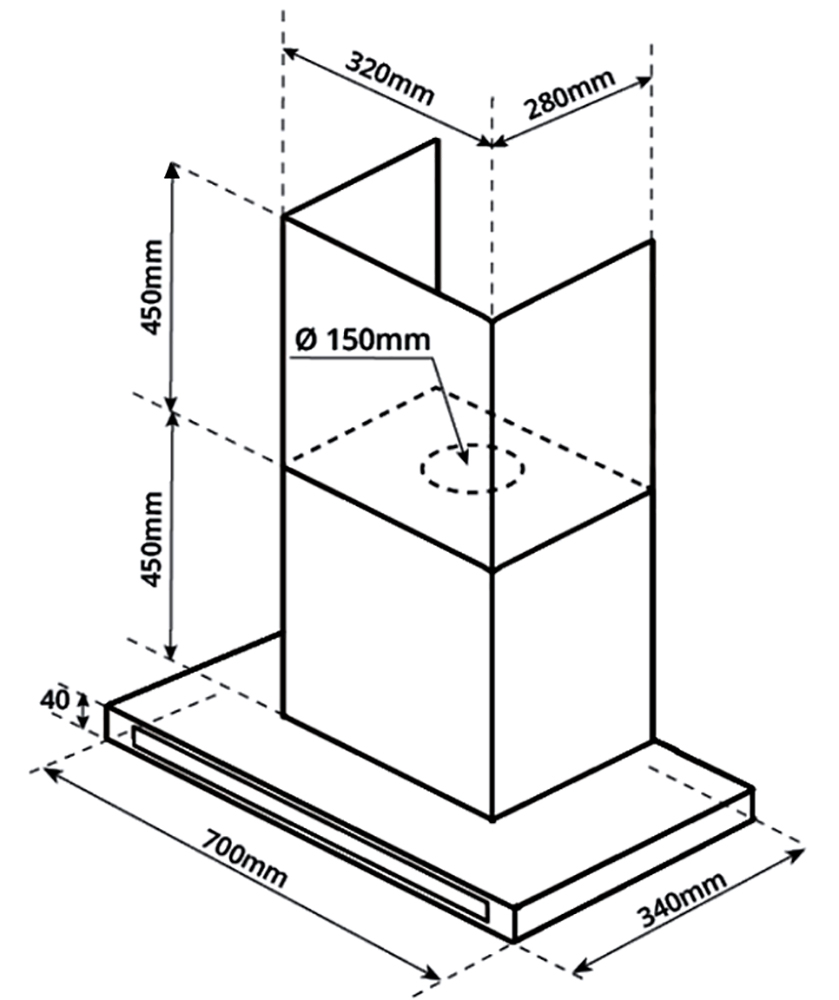 320mm
280mm
450mm
Ø 150mm
450mm
40
700mm
340mm