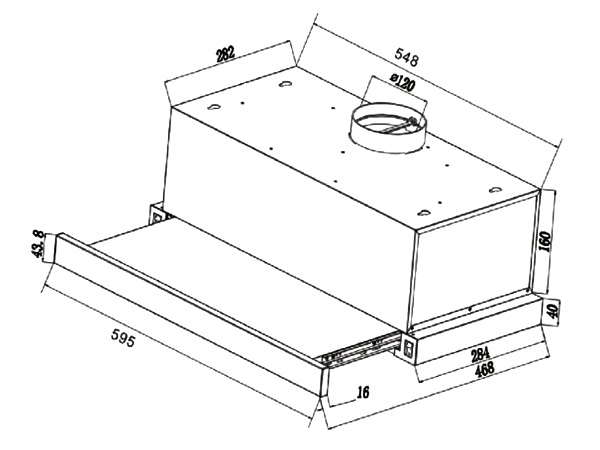 282
548
ø120
160
43.8
40
595
284
468
16