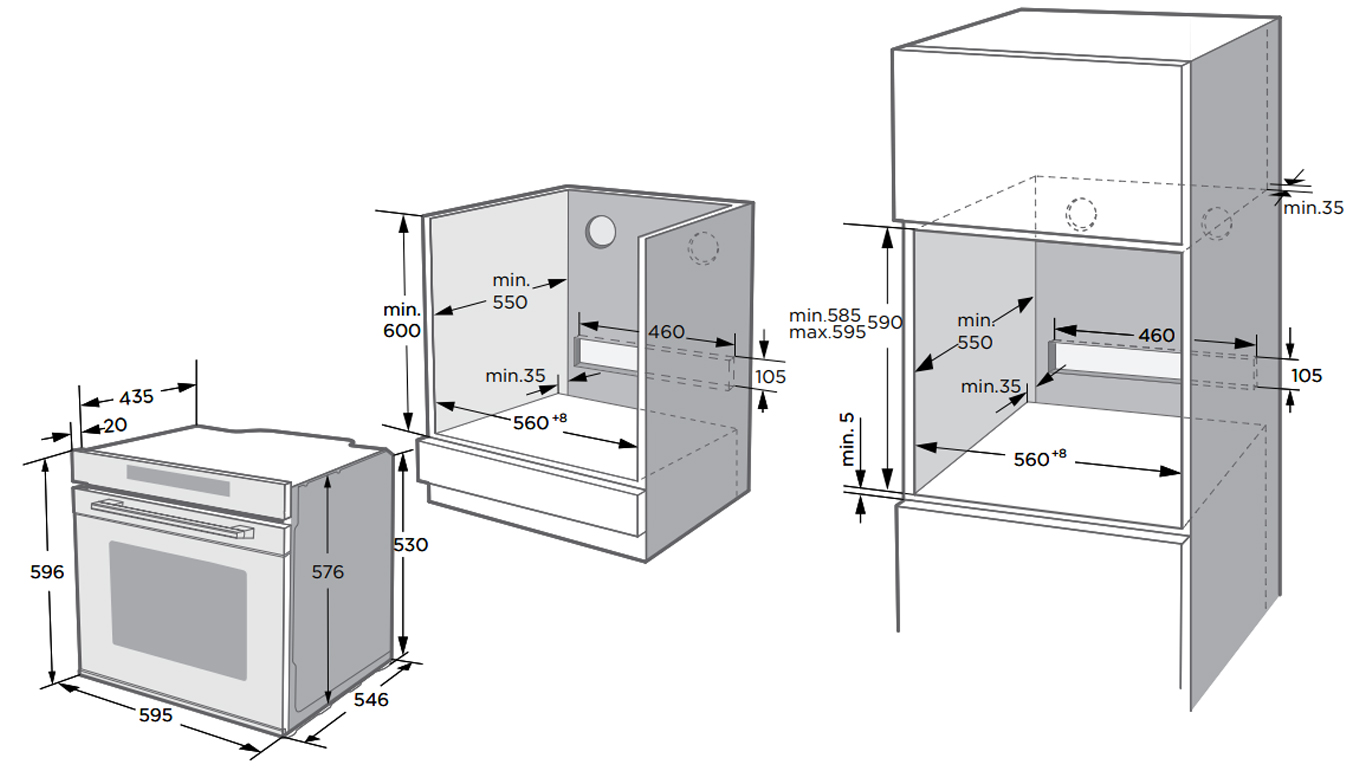 435
20
596
576
530
595
546

min.
600
min.
550
460
min.35
105
$560^{+8}$

min.35
min.585
max.595
590
min.
550
460
min.35
105
min. 5
$560^{+8}$