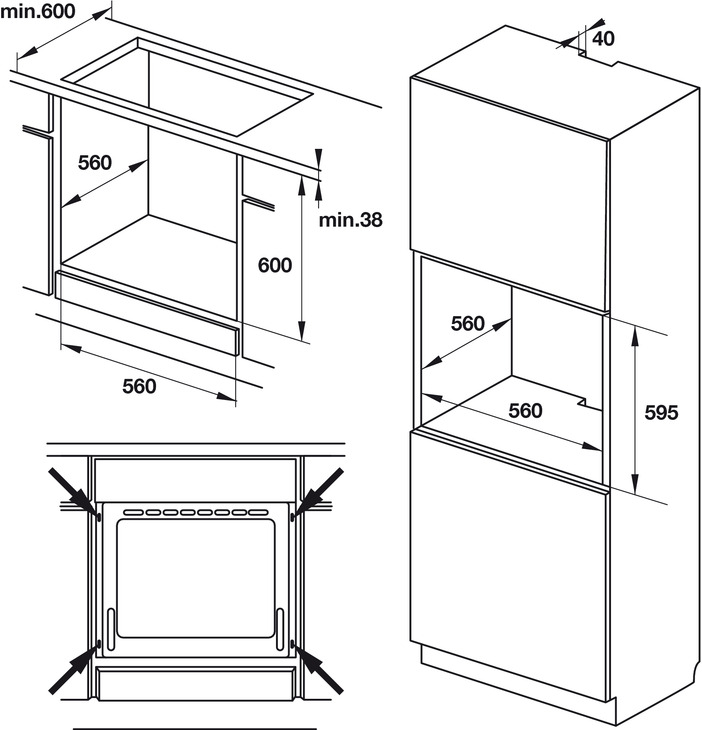 min.600

560

min.38

600

560

40

560

560

595