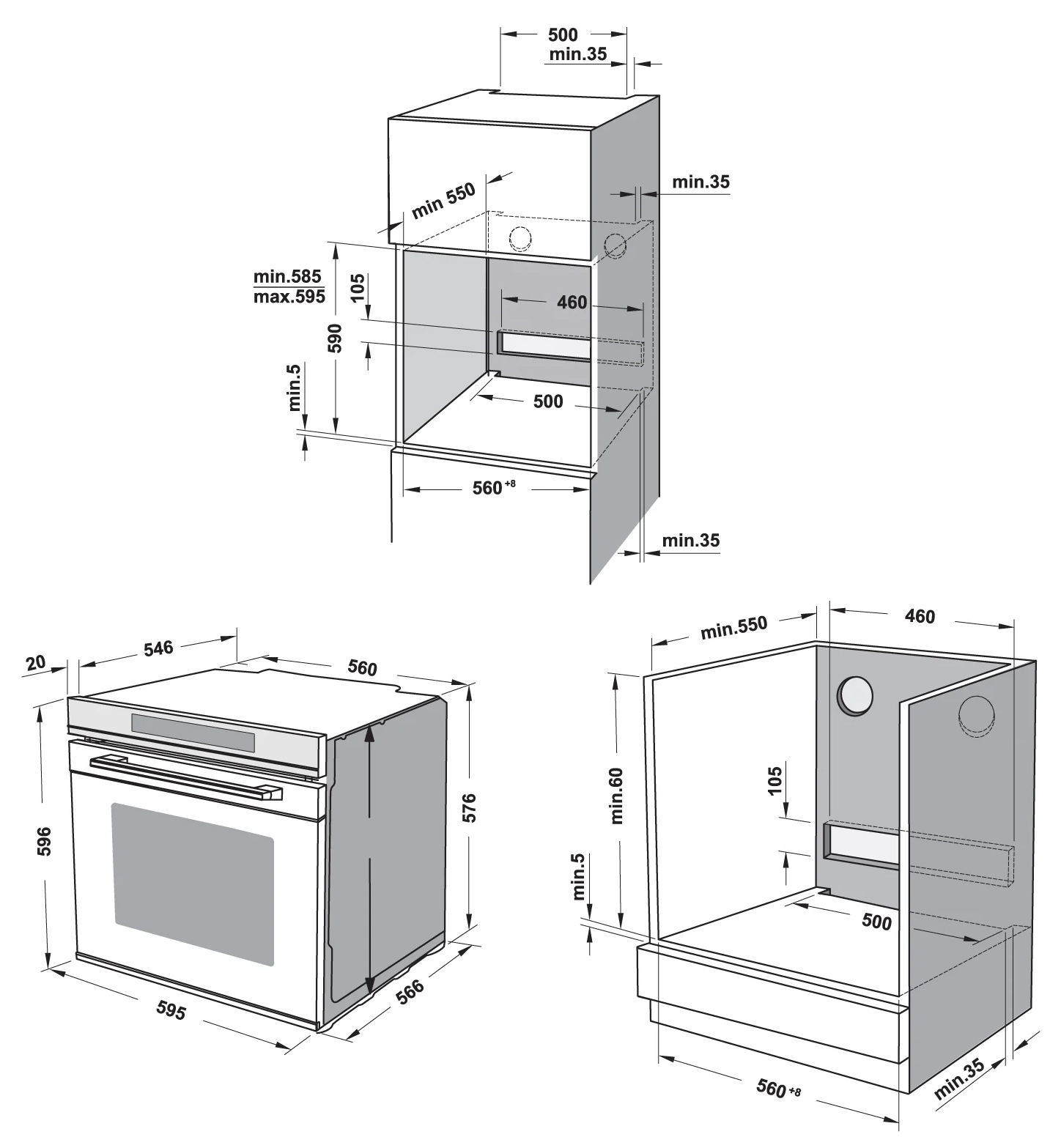 500
min.35
min 550
min.35
min.585
max.595
105
460
590
min.5
500
$560^{+8}$
min.35

20
546
560
596
576
595
566

min.550
460
min.60
105
min.5
500
$560^{+8}$
min.35