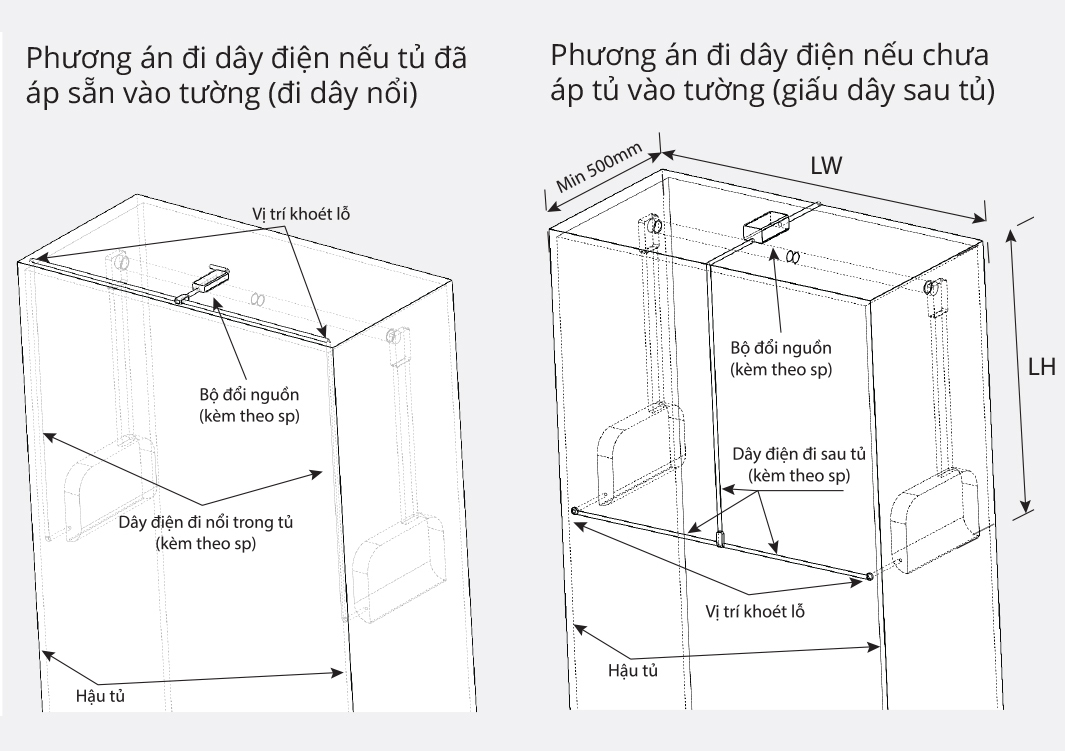 Phương án đi dây điện nếu tủ đã áp sẵn vào tường (đi dây nổi)

Vị trí khoét lỗ

Bộ đổi nguồn (kèm theo sp)

Dây điện đi nổi trong tủ (kèm theo sp)

Hậu tủ

Phương án đi dây điện nếu chưa áp tủ vào tường (giấu dây sau tủ)

Min 500mm

LW

LH

Bộ đổi nguồn (kèm theo sp)

Dây điện đi sau tủ (kèm theo sp)

Vị trí khoét lỗ

Hậu tủ