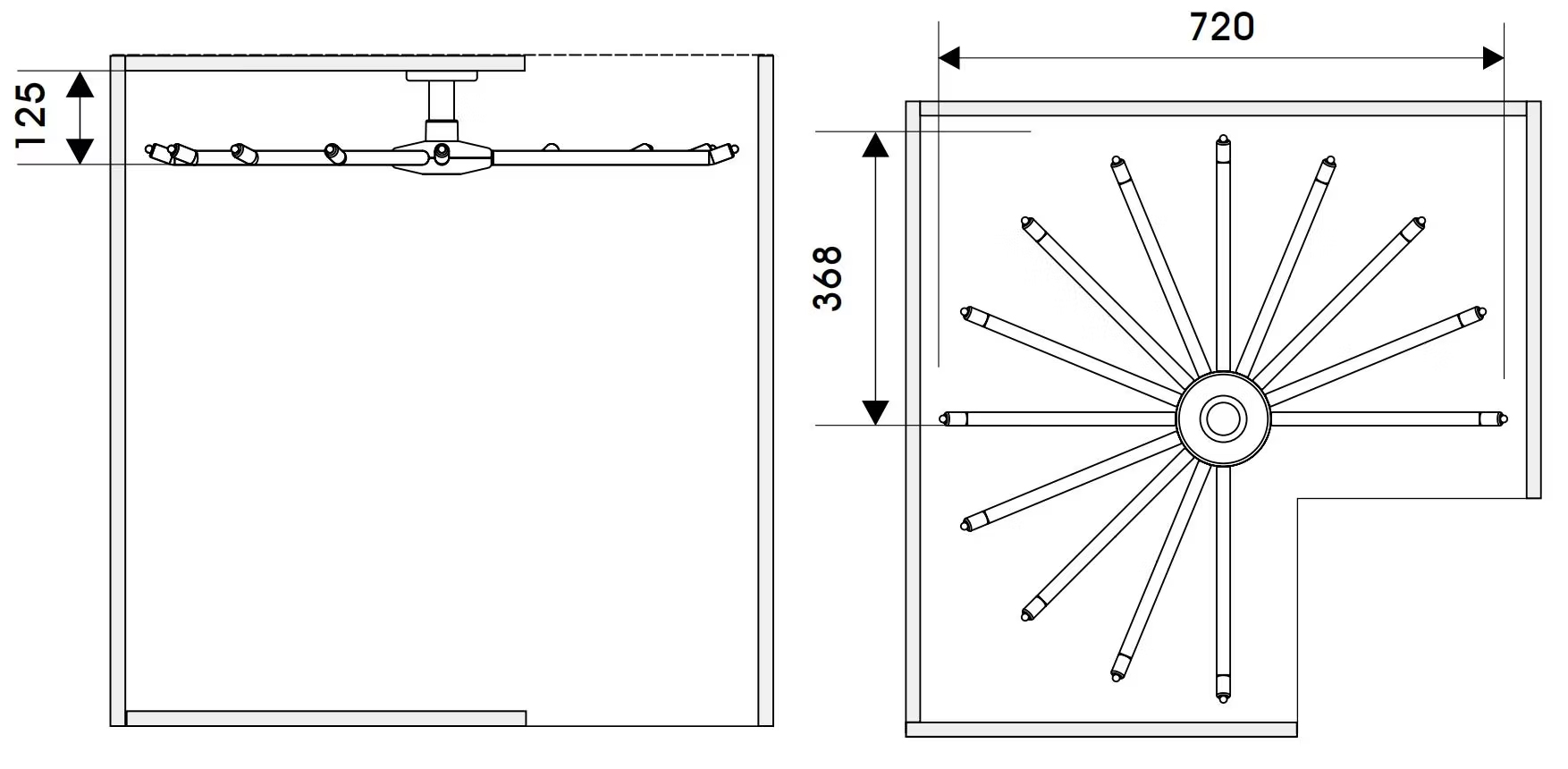 125

720

368