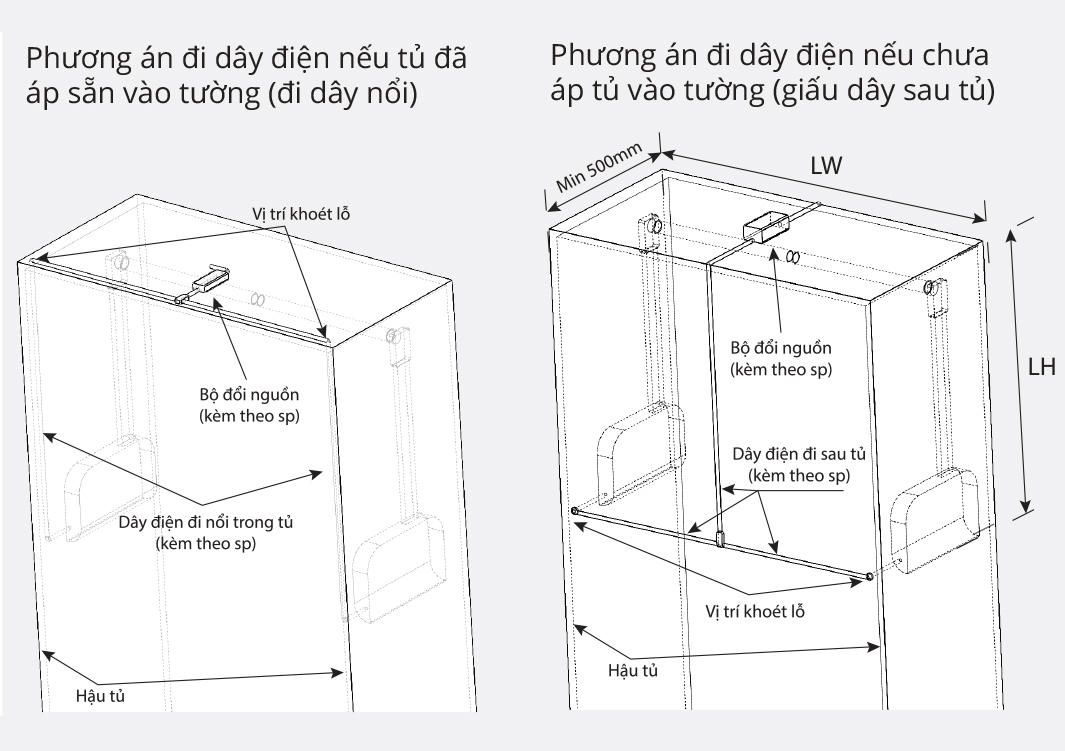 Phương án đi dây điện nếu tủ đã áp sẵn vào tường (đi dây nổi)

Vị trí khoét lỗ

Bộ đổi nguồn (kèm theo sp)

Dây điện đi nổi trong tủ (kèm theo sp)

Hậu tủ

Phương án đi dây điện nếu chưa áp tủ vào tường (giấu dây sau tủ)

Min 500mm

LW

LH

Bộ đổi nguồn (kèm theo sp)

Dây điện đi sau tủ (kèm theo sp)

Vị trí khoét lỗ

Hậu tủ