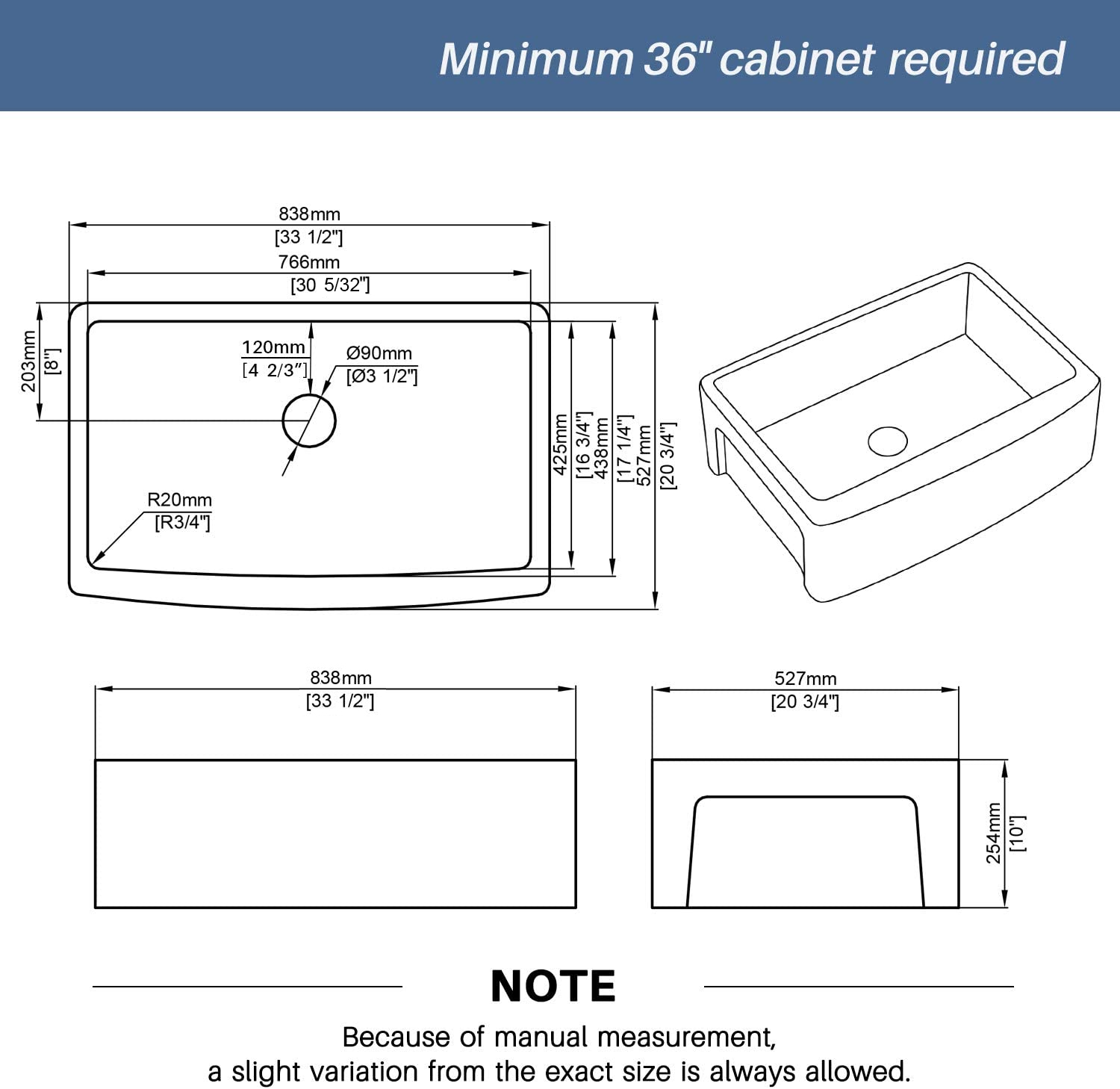 Minimum 36" cabinet required

838mm
[33 1/2"]
766mm
[30 5/32"]
203mm
[8"]
120mm
[4 2/3"]
Ø90mm
[Ø3 1/2"]
R20mm
[R3/4"]
425mm
[16 3/4"]
438mm
[17 1/4"]
527mm
[20 3/4"]

838mm
[33 1/2"]
527mm
[20 3/4"]
254mm
[10"]

NOTE
Because of manual measurement,
a slight variation from the exact size is always allowed.