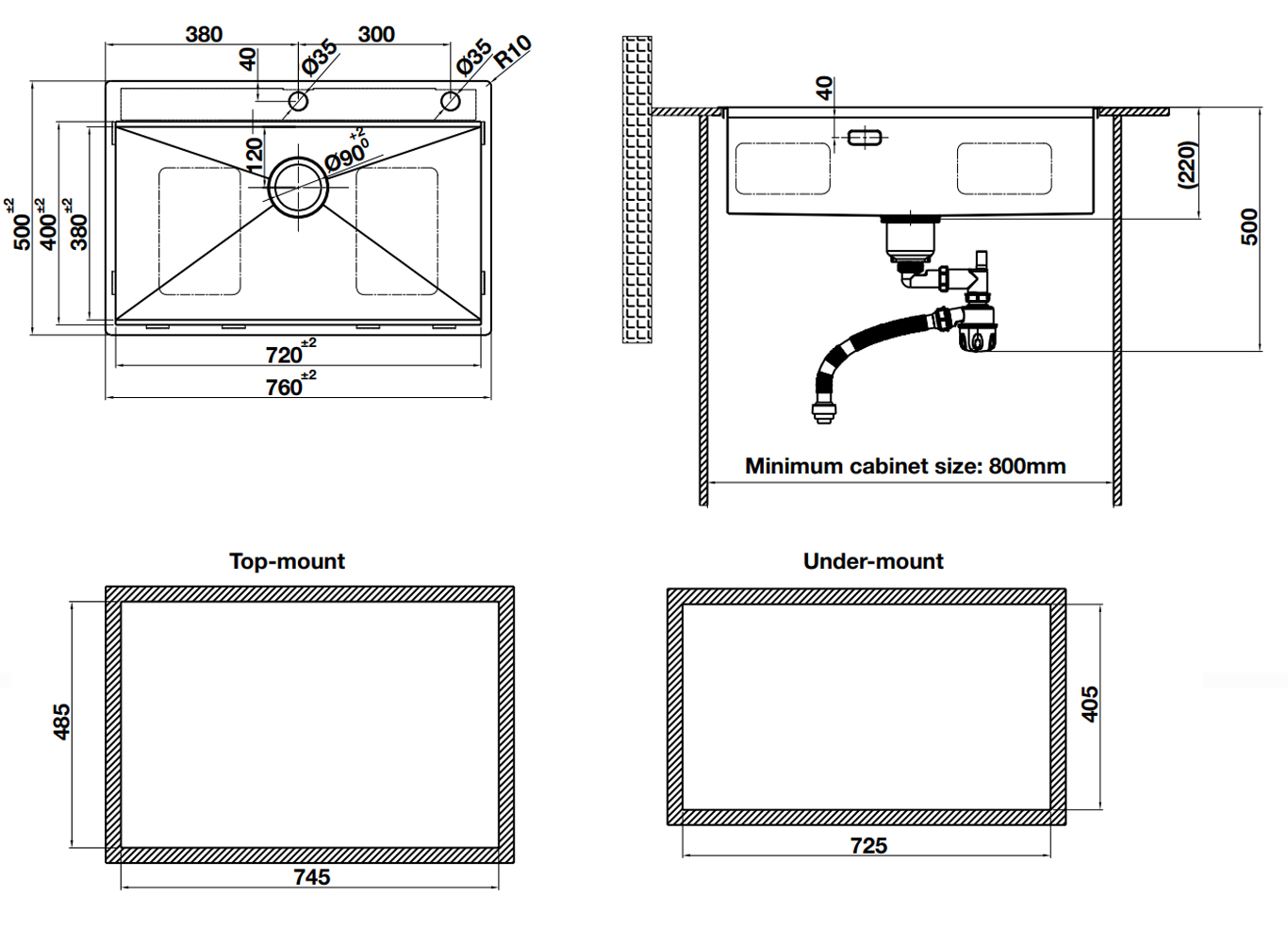 380
300
40
Ø35
Ø35
R10
120
$Ø90^{+2}_{0}$
$500^{\pm2}$
$400^{\pm2}$
$380^{\pm2}$
$720^{\pm2}$
$760^{\pm2}$

40
(220)
500
Minimum cabinet size: 800mm

Top-mount
485
745

Under-mount
405
725