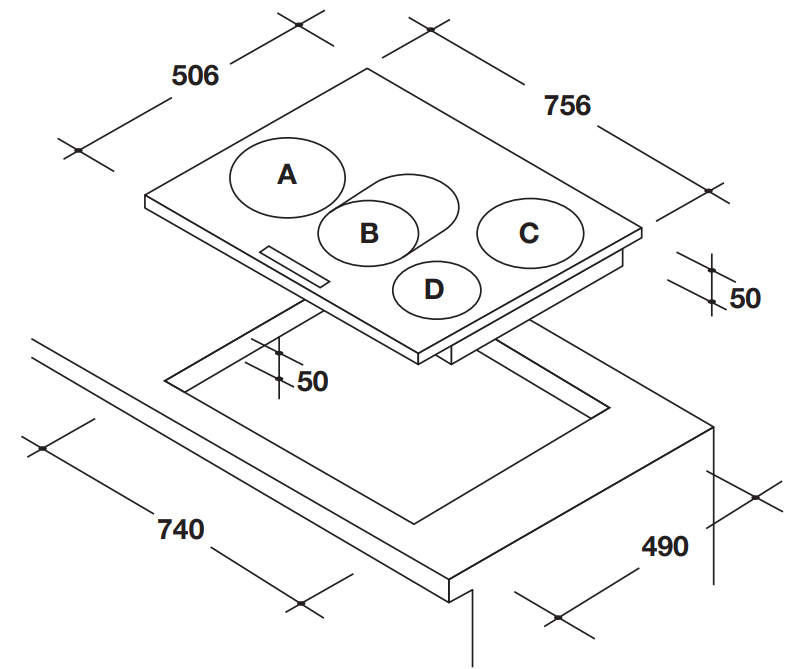 506
756
A
B
C
D
50
50
740
490