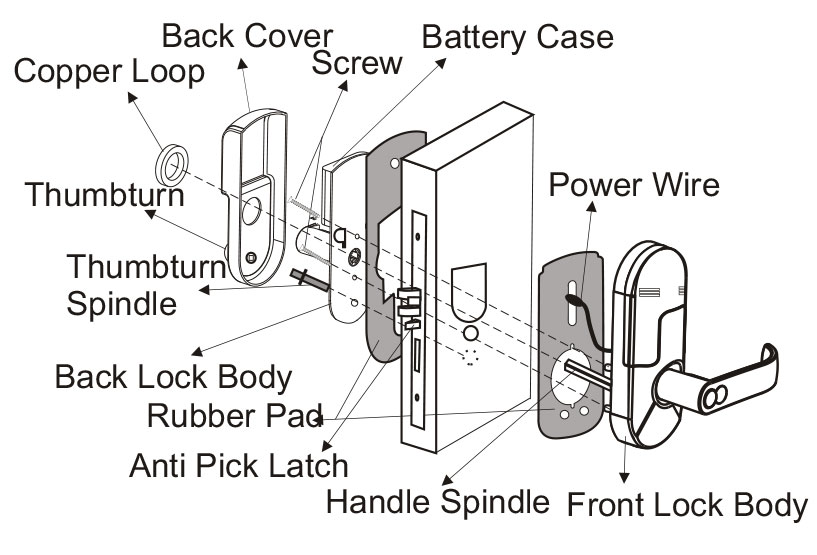 Back Cover
Battery Case
Copper Loop
Screw
Thumbturn
Power Wire
Thumbturn Spindle
Back Lock Body
Rubber Pad
Anti Pick Latch
Handle Spindle
Front Lock Body