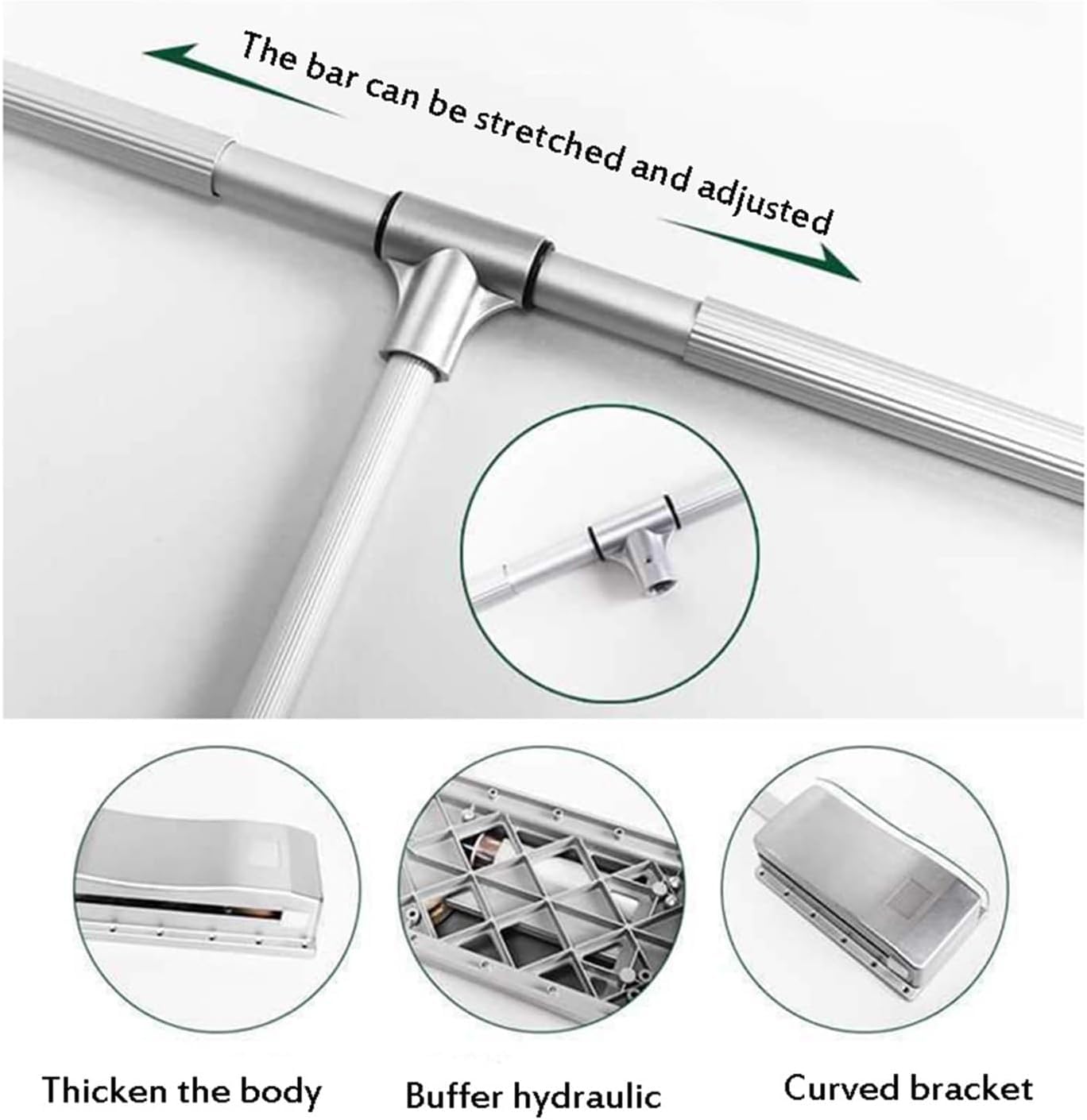 The bar can be stretched and adjusted

Thicken the body

Buffer hydraulic

Curved bracket