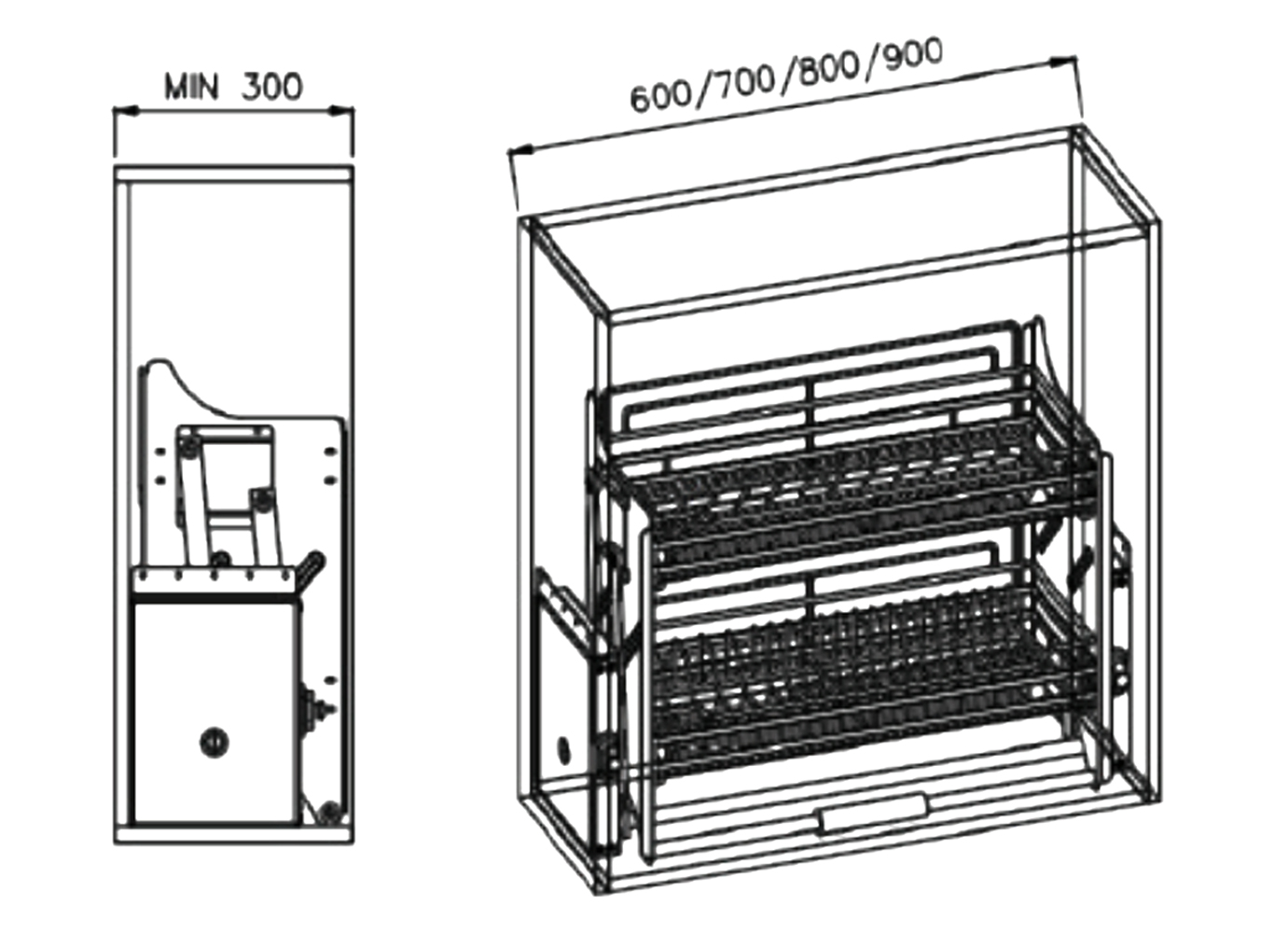 MIN 300

600/700/800/900