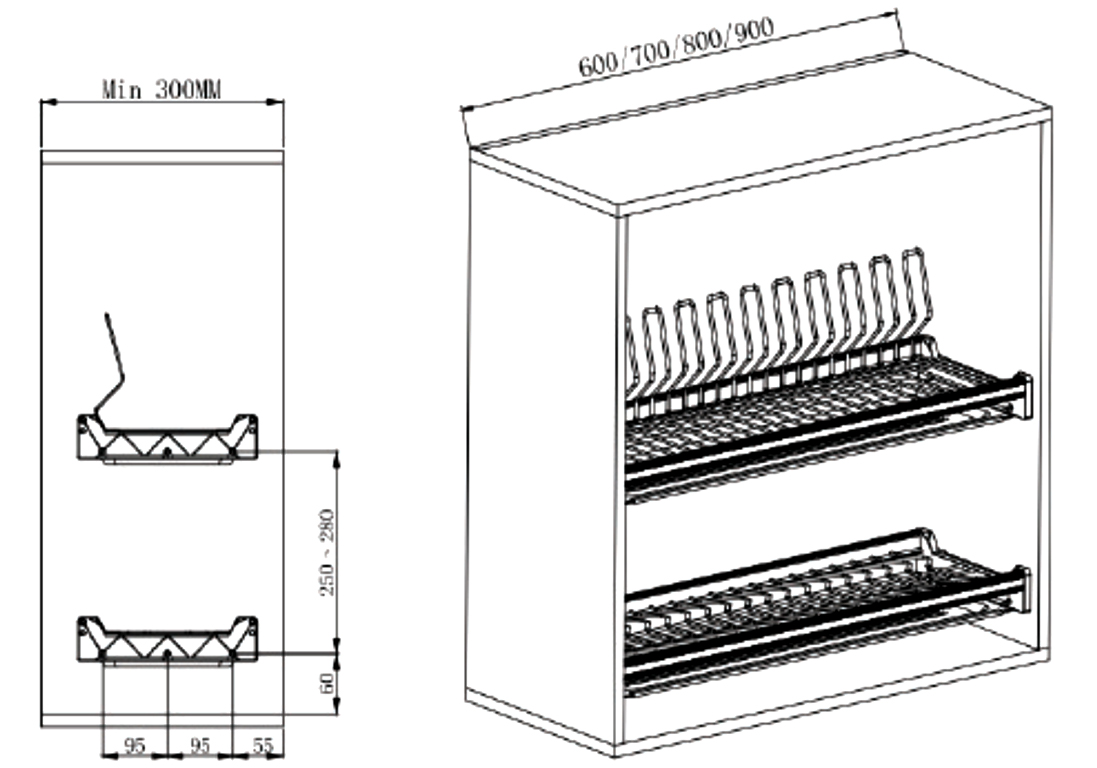 Min 300MM

250 ~ 280

60

95 95 55

600/700/800/900