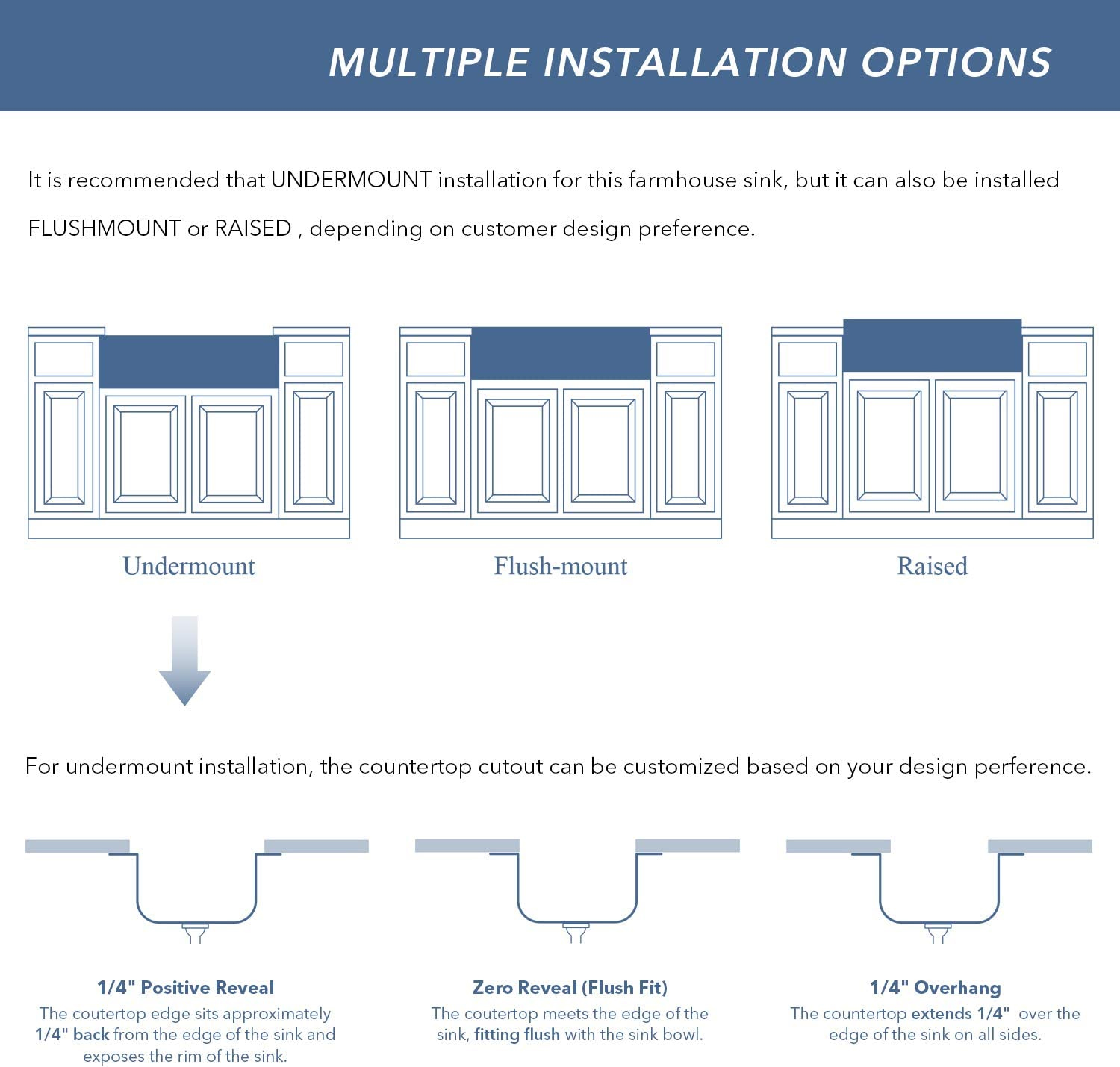 MULTIPLE INSTALLATION OPTIONS

It is recommended that UNDERMOUNT installation for this farmhouse sink, but it can also be installed FLUSHMOUNT or RAISED , depending on customer design preference.

Undermount

Flush-mount

Raised

For undermount installation, the countertop cutout can be customized based on your design perference.

1/4" Positive Reveal
The coutertop edge sits approximately 1/4" back from the edge of the sink and exposes the rim of the sink.

Zero Reveal (Flush Fit)
The coutertop meets the edge of the sink, fitting flush with the sink bowl.

1/4" Overhang
The countertop extends 1/4" over the edge of the sink on all sides.