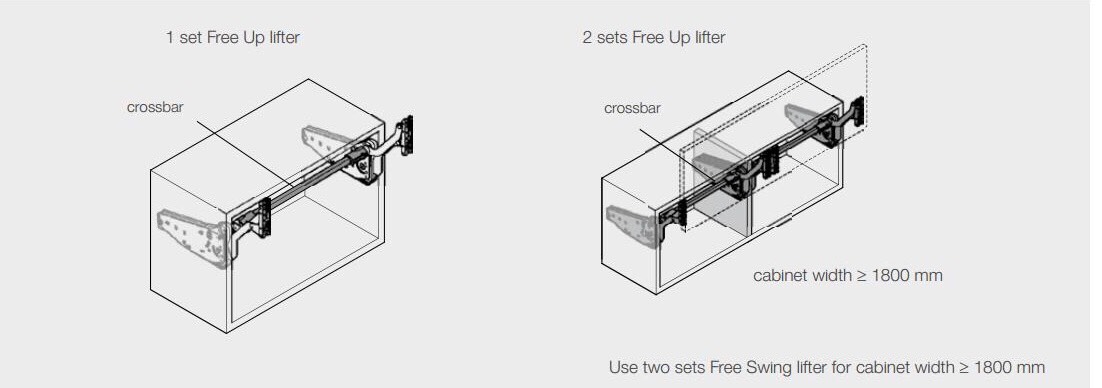 1 set Free Up lifter

crossbar

2 sets Free Up lifter

crossbar

cabinet width ≥ 1800 mm

Use two sets Free Swing lifter for cabinet width ≥ 1800 mm