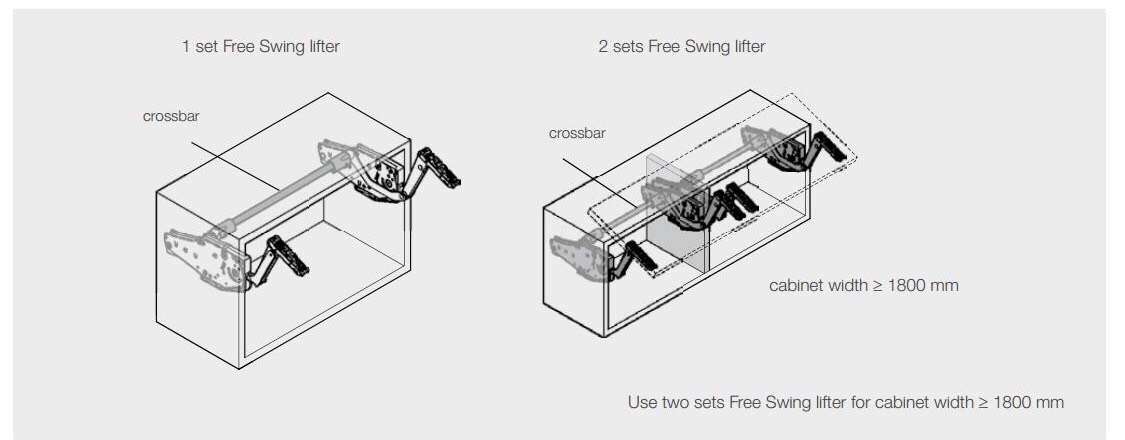 1 set Free Swing lifter

crossbar

2 sets Free Swing lifter

crossbar

cabinet width ≥ 1800 mm

Use two sets Free Swing lifter for cabinet width ≥ 1800 mm