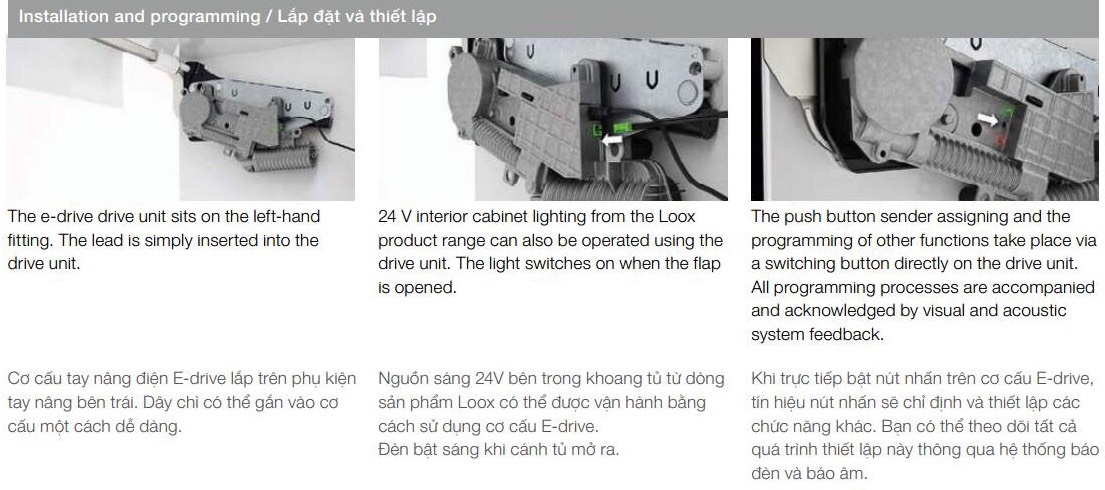 Installation and programming / Lắp đặt và thiết lập

The e-drive drive unit sits on the left-hand fitting. The lead is simply inserted into the drive unit.

Cơ cấu tay nâng điện E-drive lắp trên phụ kiện tay nâng bên trái. Dây chỉ có thể gắn vào cơ cấu một cách dễ dàng.

24 V interior cabinet lighting from the Loox product range can also be operated using the drive unit. The light switches on when the flap is opened.

Nguồn sáng 24V bên trong khoang tủ từ dòng sản phẩm Loox có thể được vận hành bằng cách sử dụng cơ cấu E-drive.
Đèn bật sáng khi cánh tủ mở ra.

The push button sender assigning and the programming of other functions take place via a switching button directly on the drive unit. All programming processes are accompanied and acknowledged by visual and acoustic system feedback.

Khi trực tiếp bật nút nhấn trên cơ cấu E-drive, tín hiệu nút nhấn sẽ chỉ định và thiết lập các chức năng khác. Bạn có thể theo dõi tất cả quá trình thiết lập này thông qua hệ thống báo đèn và báo âm.