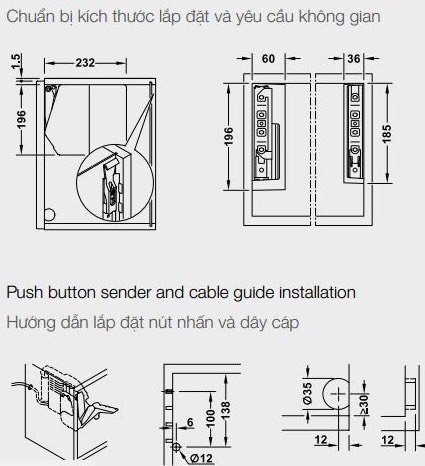 Chuẩn bị kích thước lắp đặt và yêu cầu không gian

1.5
232
196
60
36
196
185

Push button sender and cable guide installation
Hướng dẫn lắp đặt nút nhấn và dây cáp

6
100
138
Ø12
Ø35
≥30
12
12