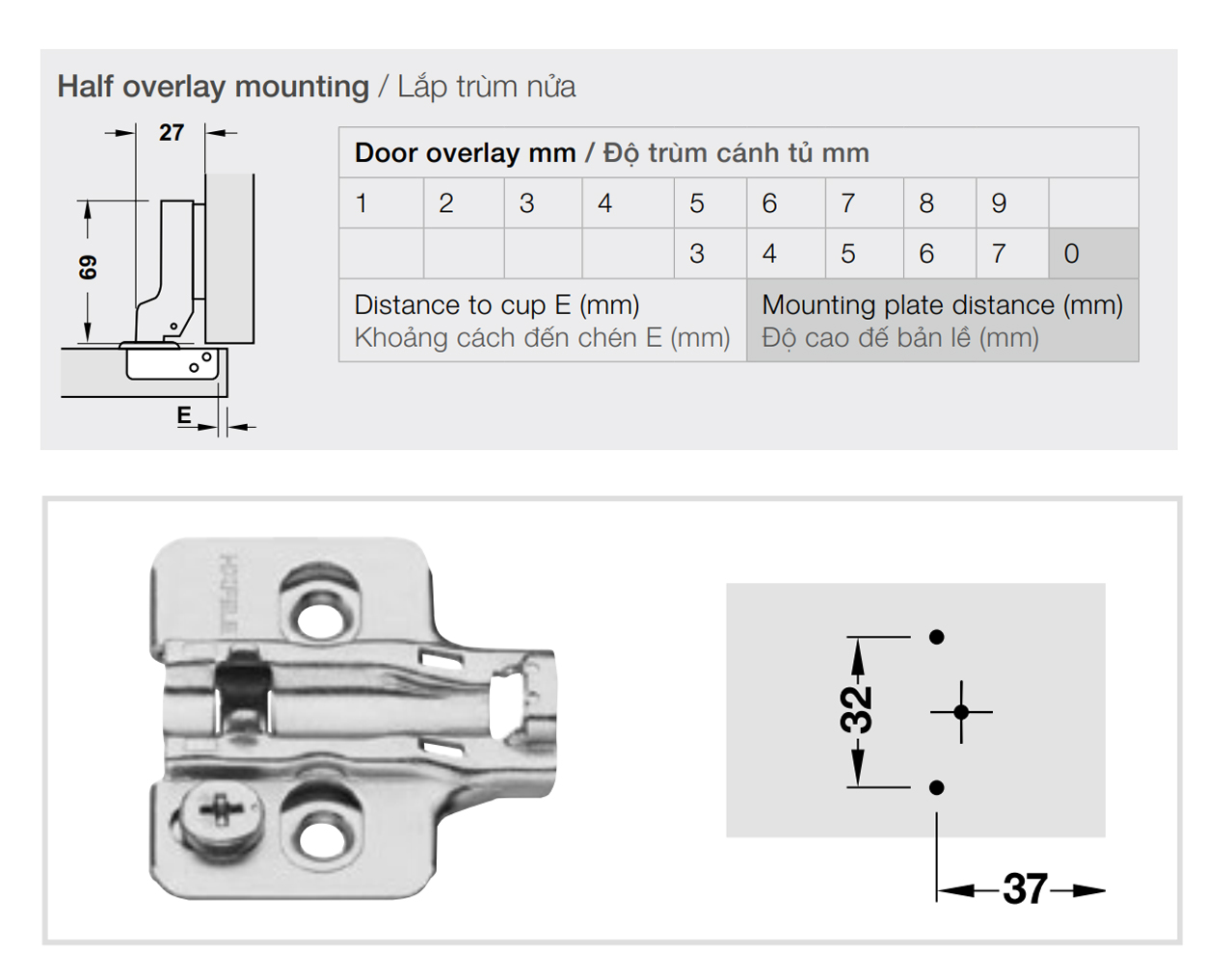 Half overlay mounting / Lắp trùm nửa

27

69

E

| Door overlay mm / Độ trùm cánh tủ mm | | | | | | | | | |
|---|---|---|---|---|---|---|---|---|---|
| 1 | 2 | 3 | 4 | 5 | 6 | 7 | 8 | 9 | |
| | | | | 3 | 4 | 5 | 6 | 7 | 0 |
| Distance to cup E (mm) Khoảng cách đến chén E (mm) | | | | | Mounting plate distance (mm) Độ cao đế bản lề (mm) | | | | |

HÄFELE

32

37