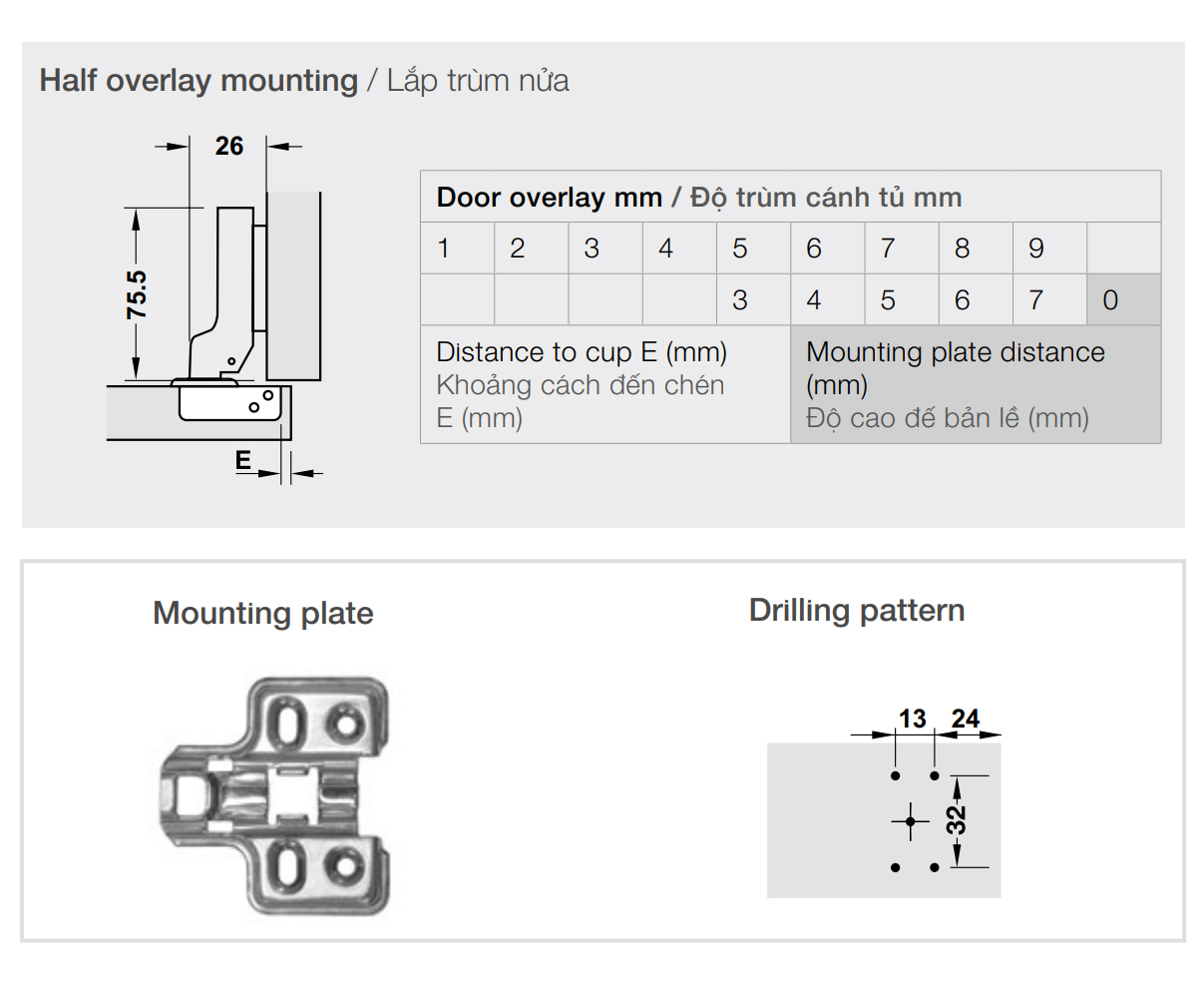 Half overlay mounting / Lắp trùm nửa

26

75.5

E

| Door overlay mm / Độ trùm cánh tủ mm | | | | | | | | | |
|---|---|---|---|---|---|---|---|---|---|
| 1 | 2 | 3 | 4 | 5 | 6 | 7 | 8 | 9 | |
| | | | | 3 | 4 | 5 | 6 | 7 | 0 |
| Distance to cup E (mm) Khoảng cách đến chén E (mm) | | | | | Mounting plate distance (mm) Độ cao đế bản lề (mm) | | | | |

Mounting plate

Drilling pattern

13

24

32