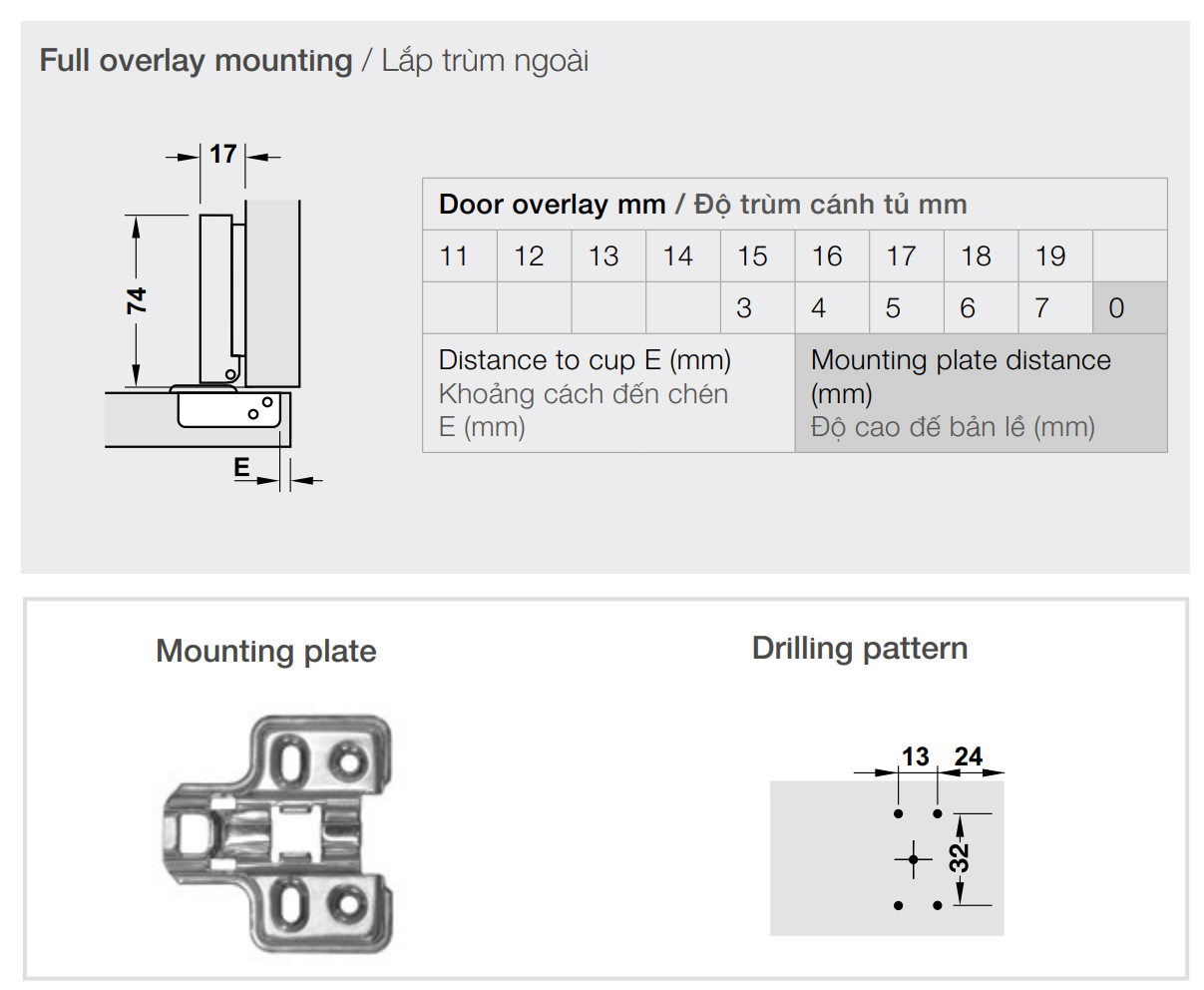 Full overlay mounting / Lắp trùm ngoài

17

74

E

| Door overlay mm / Độ trùm cánh tủ mm | | | | | | | | | |
|---|---|---|---|---|---|---|---|---|---|
| 11 | 12 | 13 | 14 | 15 | 16 | 17 | 18 | 19 | |
| | | | | 3 | 4 | 5 | 6 | 7 | 0 |
| Distance to cup E (mm) Khoảng cách đến chén E (mm) | | | | | Mounting plate distance (mm) Độ cao đế bản lề (mm) | | | | |

Mounting plate

Drilling pattern

13 24

32