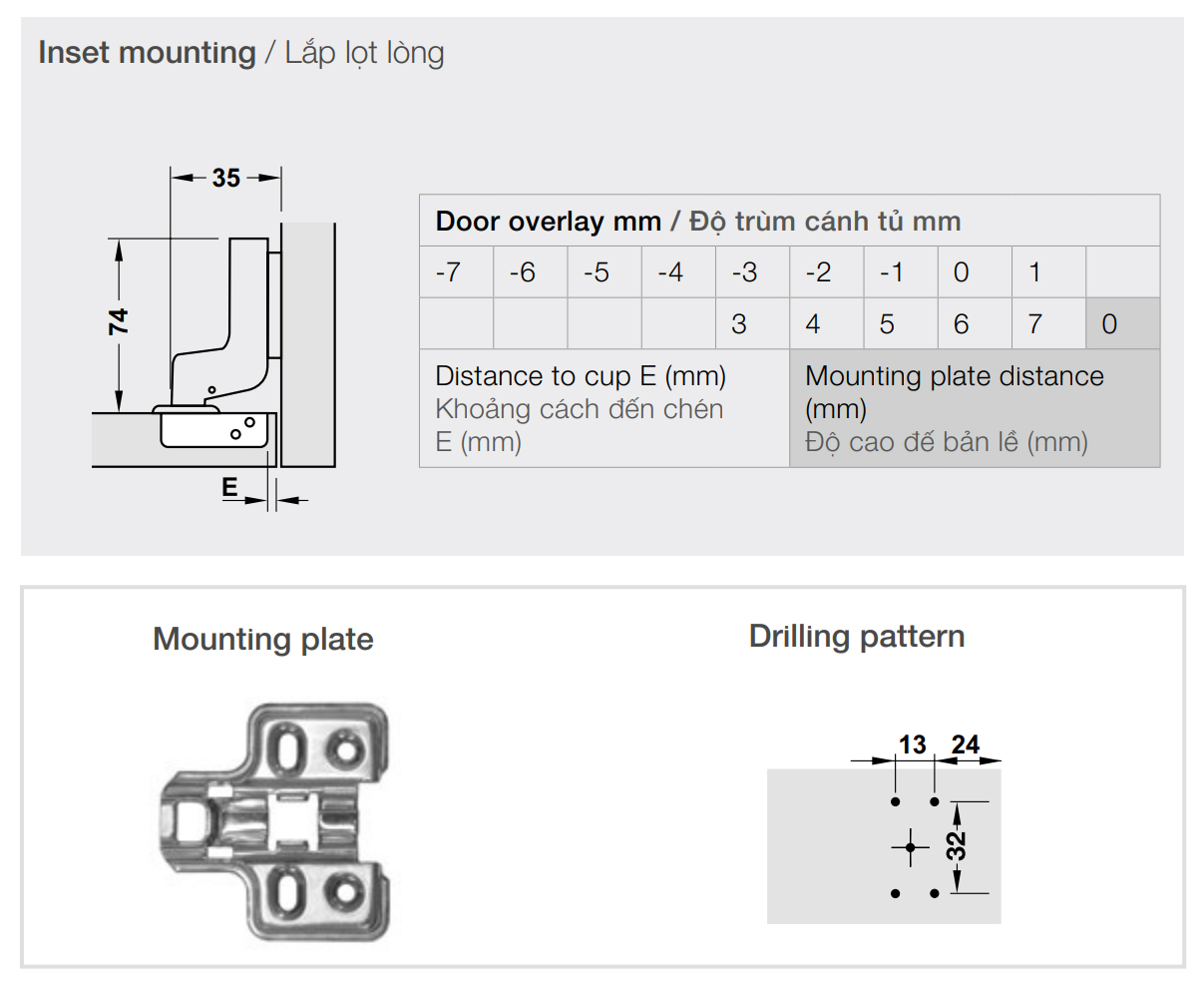 Inset mounting / Lắp lọt lòng

35

74

E

| Door overlay mm / Độ trùm cánh tủ mm | | | | | | | | | |
|---|---|---|---|---|---|---|---|---|---|
| -7 | -6 | -5 | -4 | -3 | -2 | -1 | 0 | 1 | |
| | | | | 3 | 4 | 5 | 6 | 7 | 0 |
| Distance to cup E (mm) Khoảng cách đến chén E (mm) | | | | | Mounting plate distance (mm) Độ cao đế bản lề (mm) | | | | |

Mounting plate

Drilling pattern

13 24

32