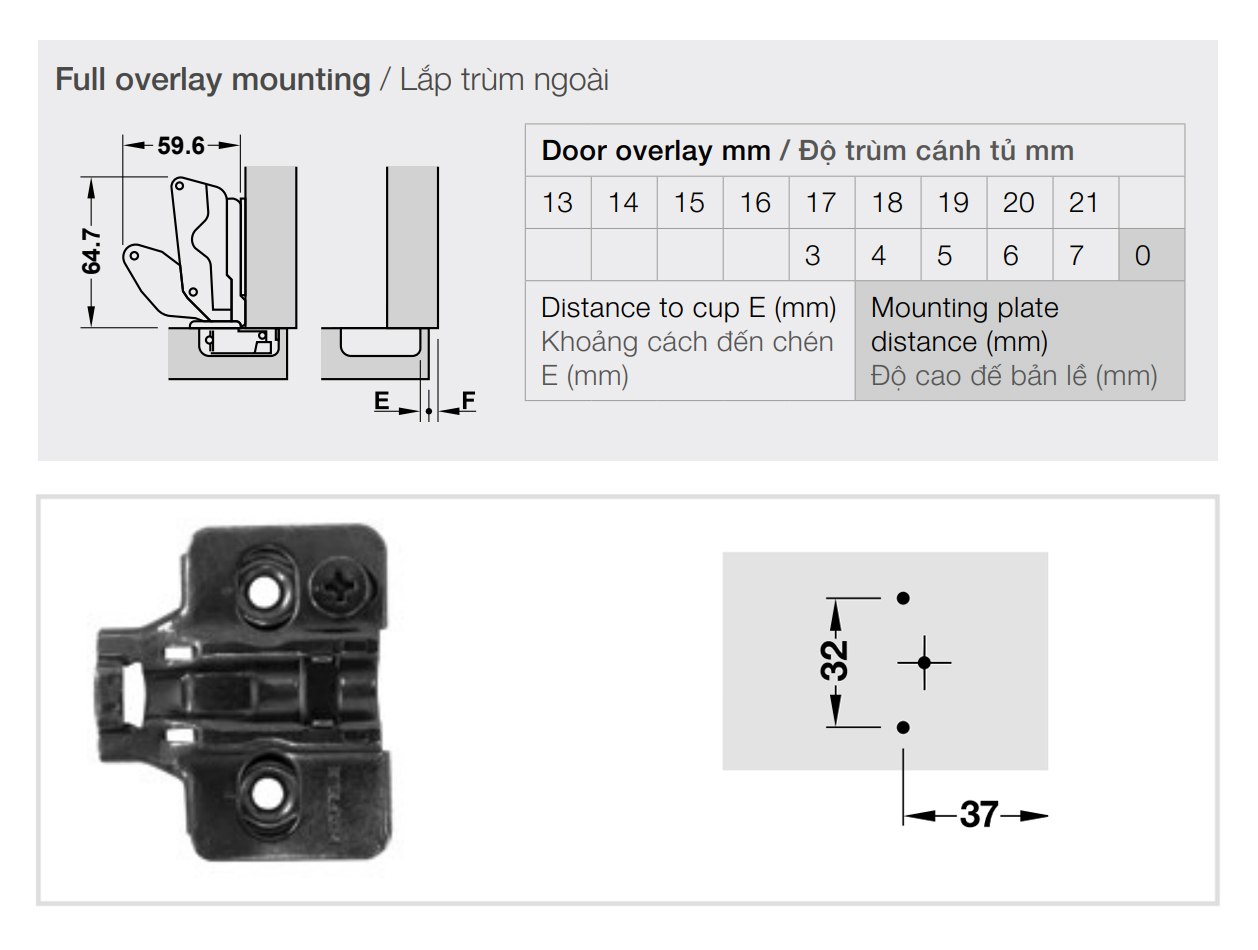 Full overlay mounting / Lắp trùm ngoài

59.6

64.7

E

F

| Door overlay mm / Độ trùm cánh tủ mm | | | | | | | | | |
|---|---|---|---|---|---|---|---|---|---|
| 13 | 14 | 15 | 16 | 17 | 18 | 19 | 20 | 21 | |
| | | | | 3 | 4 | 5 | 6 | 7 | 0 |
| Distance to cup E (mm) Khoảng cách đến chén E (mm) | | | | | Mounting plate distance (mm) Độ cao đế bản lề (mm) | | | | |

32

37