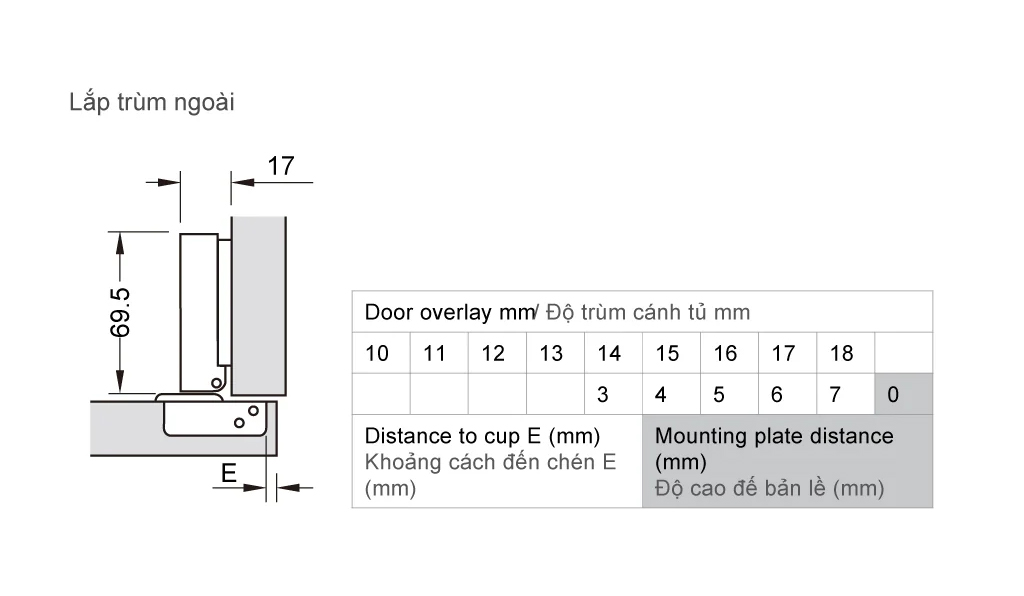 Lắp trùm ngoài

17

69.5

E

| Door overlay mm/ Độ trùm cánh tủ mm | | | | | | | | | |
|---|---|---|---|---|---|---|---|---|---|
| 10 | 11 | 12 | 13 | 14 | 15 | 16 | 17 | 18 | |
| | | | | 3 | 4 | 5 | 6 | 7 | 0 |
| Distance to cup E (mm) Khoảng cách đến chén E (mm) | | | | | Mounting plate distance (mm) Độ cao đế bản lề (mm) | | | | |